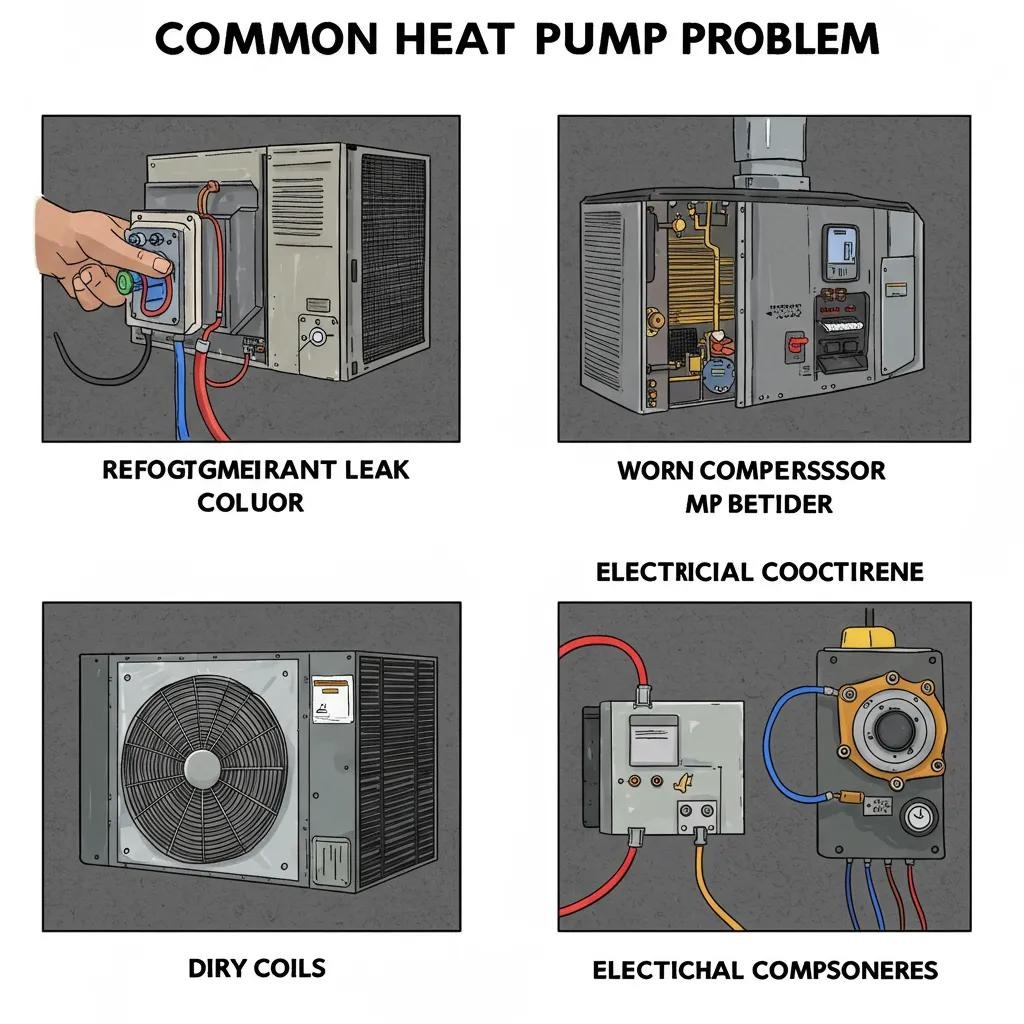 COMMON HEAT PUMP PROBLEM

REFOGTGMEIRANT LEAK COLUOR

WORN COMPERSSSOR MP BETIDER

ELECTRICIAL COOCTIRENE

DIRY COILS

ELECTICHAL COMPSONERES