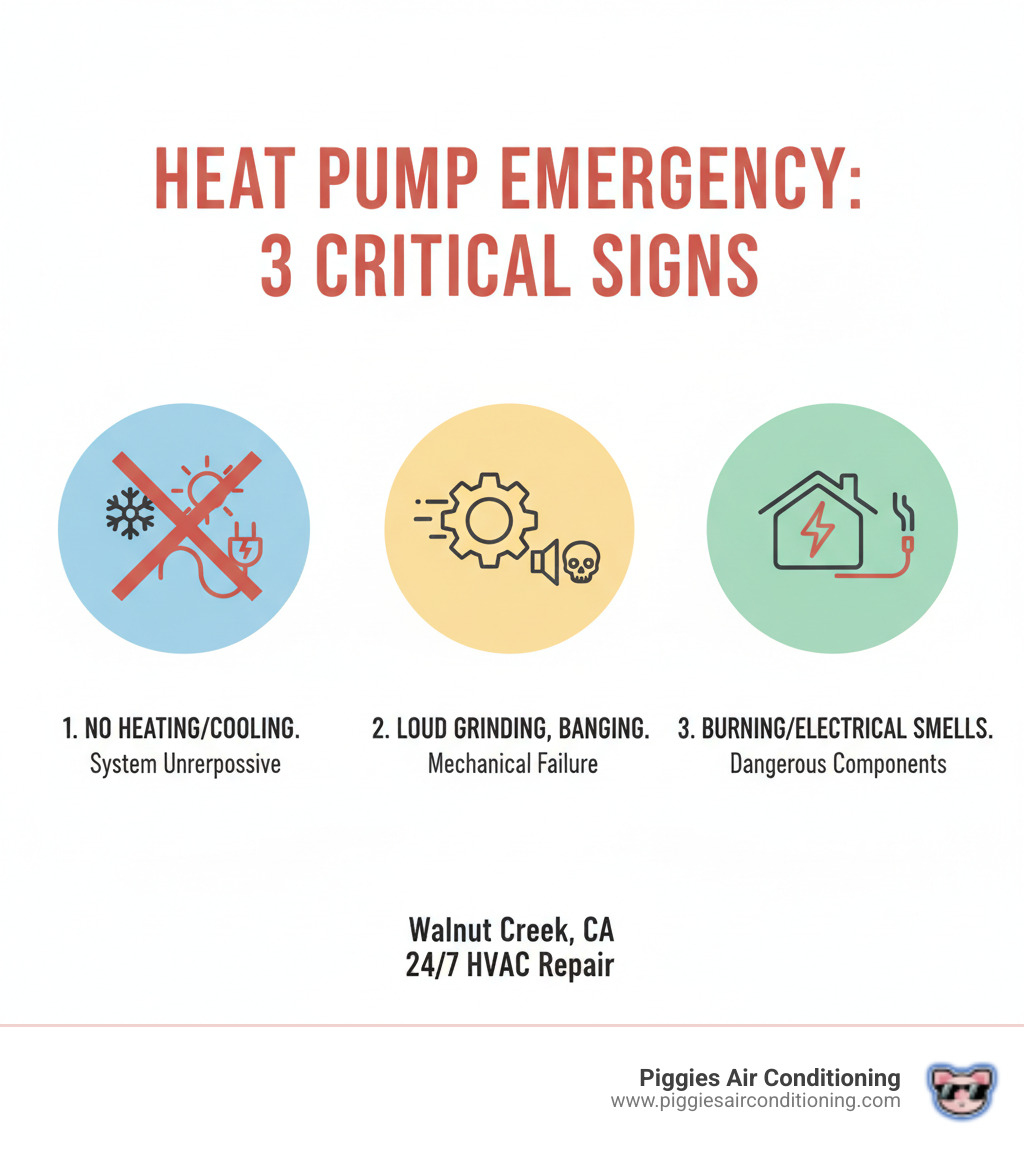 HEAT PUMP EMERGENCY: 3 CRITICAL SIGNS

1. NO HEATING/COOLING.
System Unrerpossive

2. LOUD GRINDING, BANGING.
Mechanical Failure

3. BURNING/ELECTRICAL SMELLS.
Dangerous Components

Walnut Creek, CA
24/7 HVAC Repair

Piggies Air Conditioning
www.piggiesairconditioning.com