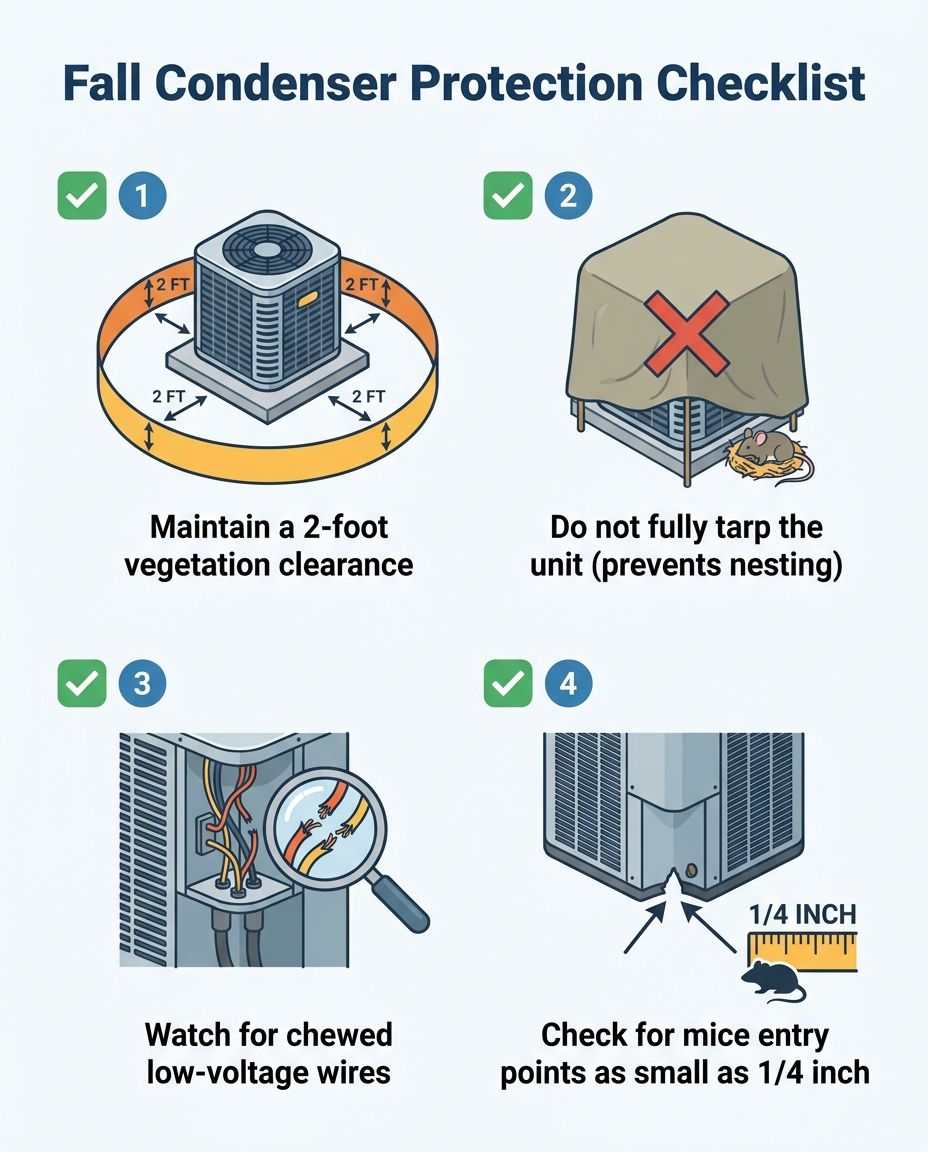 Fall Condenser Protection Checklist

1

2 FT

2 FT

2 FT

2 FT

Maintain a 2-foot vegetation clearance

2

Do not fully tarp the unit (prevents nesting)

3

Watch for chewed low-voltage wires

4

1/4 INCH

Check for mice entry points as small as 1/4 inch