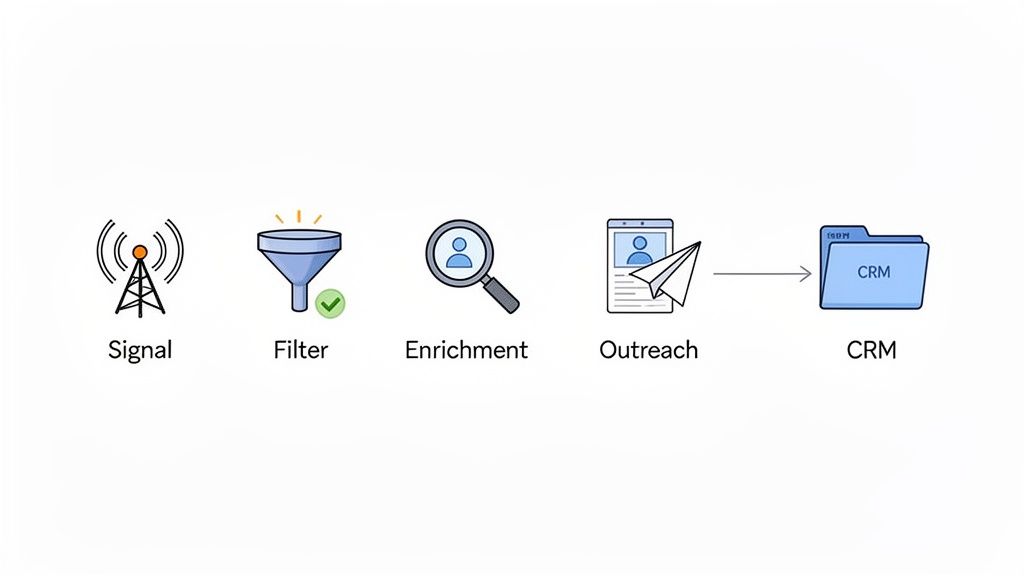 Signal

Filter

Enrichment

Outreach

CRM

CRM