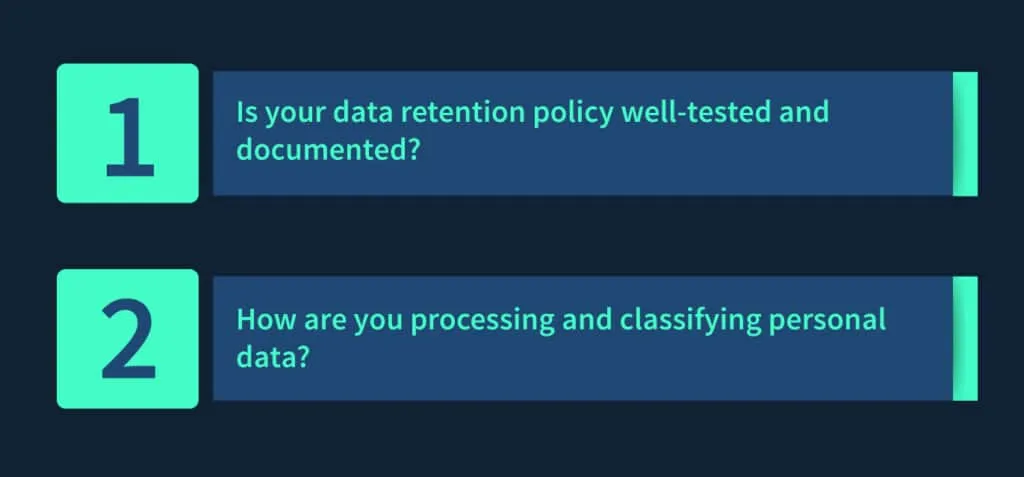 1

Is your data retention policy well-tested and documented?

2

How are you processing and classifying personal data?