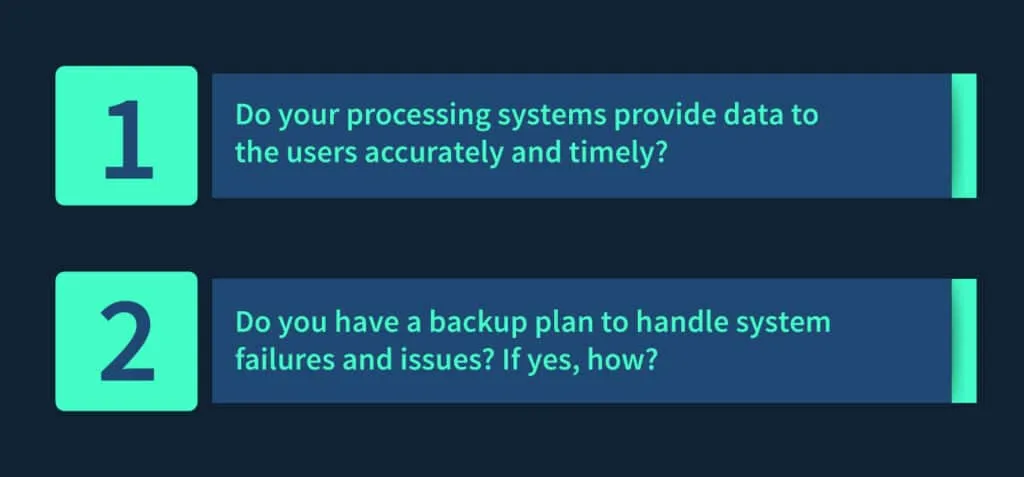 1

Do your processing systems provide data to the users accurately and timely?

2

Do you have a backup plan to handle system failures and issues? If yes, how?