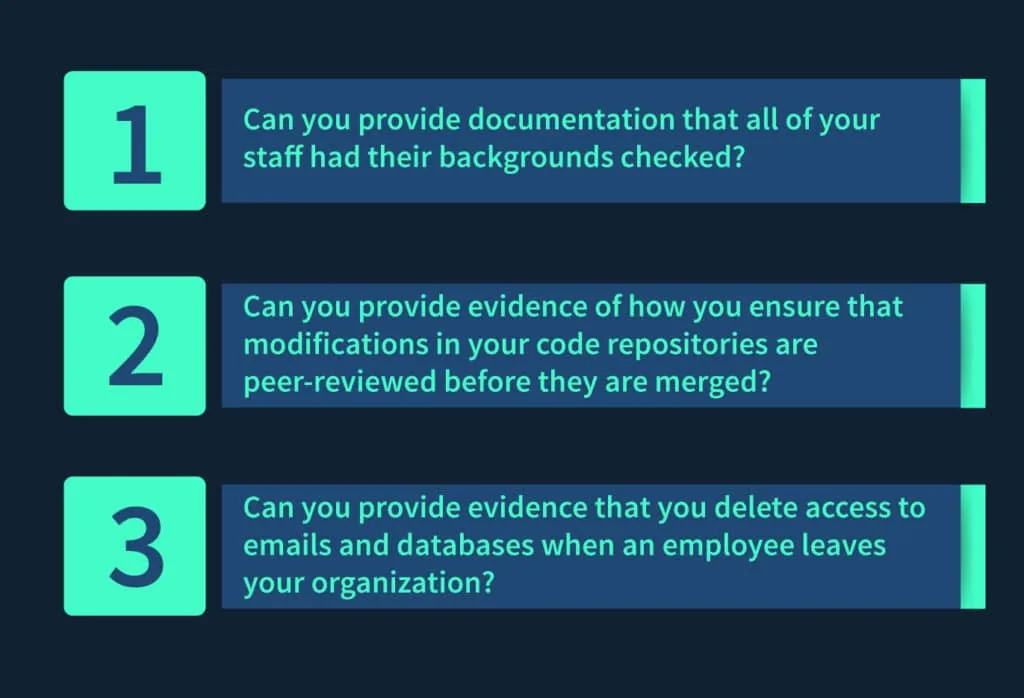 1

Can you provide documentation that all of your staff had their backgrounds checked?

2

Can you provide evidence of how you ensure that modifications in your code repositories are peer-reviewed before they are merged?

3

Can you provide evidence that you delete access to emails and databases when an employee leaves your organization?