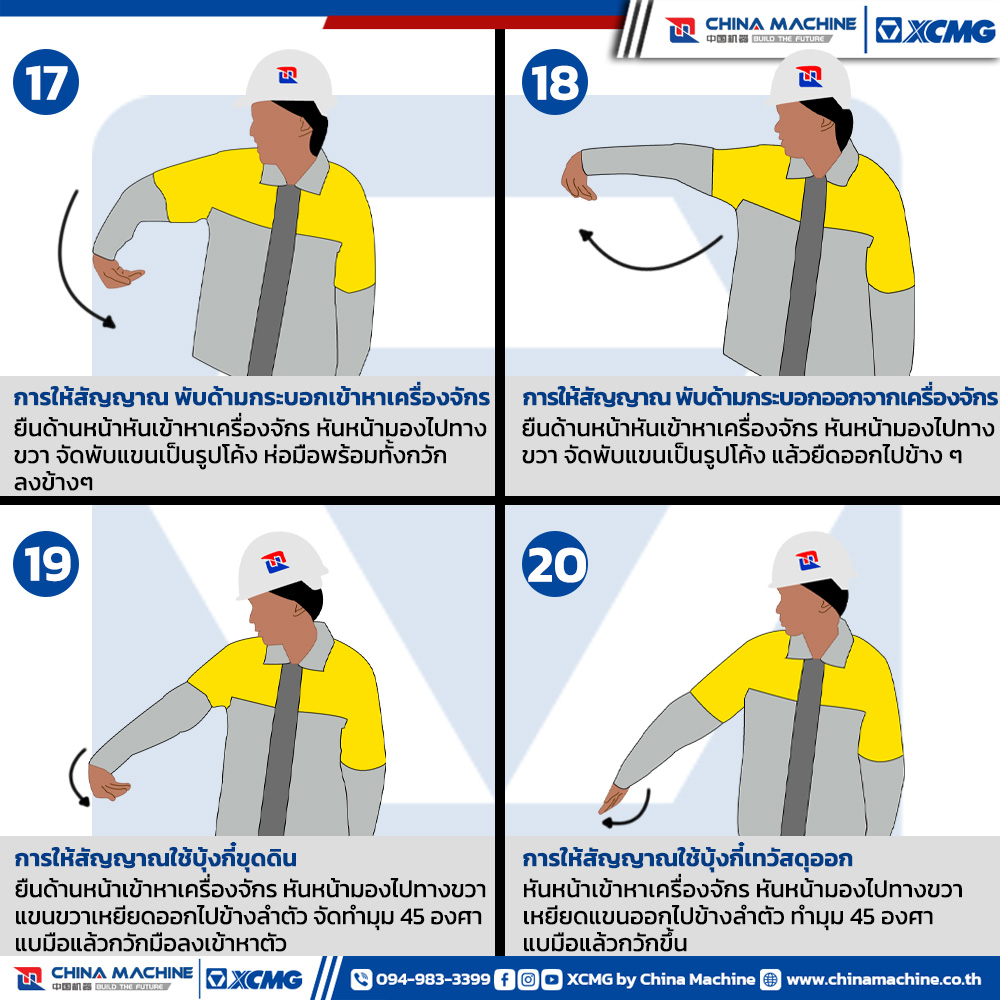 CHINA MACHINE
中国机器 BUILD THE FUTURE
XCMG

17

การให้สัญญาณ พับด้ามกระบอกเข้าหาเครื่องจักร
ยืนด้านหน้าหันเข้าหาเครื่องจักร หันหน้ามองไปทางขวา จัดพับแขนเป็นรูปโค้ง ห่อมือพร้อมทั้งกวักลงข้างๆ

18

การให้สัญญาณ พับด้ามกระบอกออกจากเครื่องจักร
ยืนด้านหน้าหันเข้าหาเครื่องจักร หันหน้ามองไปทางขวา จัดพับแขนเป็นรูปโค้ง แล้วยืดออกไปข้าง ๆ

19

การให้สัญญาณใช้บุ้งกี๋ขุดดิน
ยืนด้านหน้าเข้าหาเครื่องจักร หันหน้ามองไปทางขวา แขนขวาเหยียดออกไปข้างลำตัว จัดทำมุม 45 องศา แบมือแล้วกวักมือลงเข้าหาตัว

20

การให้สัญญาณใช้บุ้งกี๋เทวัสดุออก
หันหน้าเข้าหาเครื่องจักร หันหน้ามองไปทางขวา เหยียดแขนออกไปข้างลำตัว ทำมุม 45 องศา แบมือแล้วกวักขึ้น

CHINA MACHINE
中国机器 BUILD THE FUTURE
XCMG
094-983-3399 XCMG by China Machine www.chinamachine.co.th