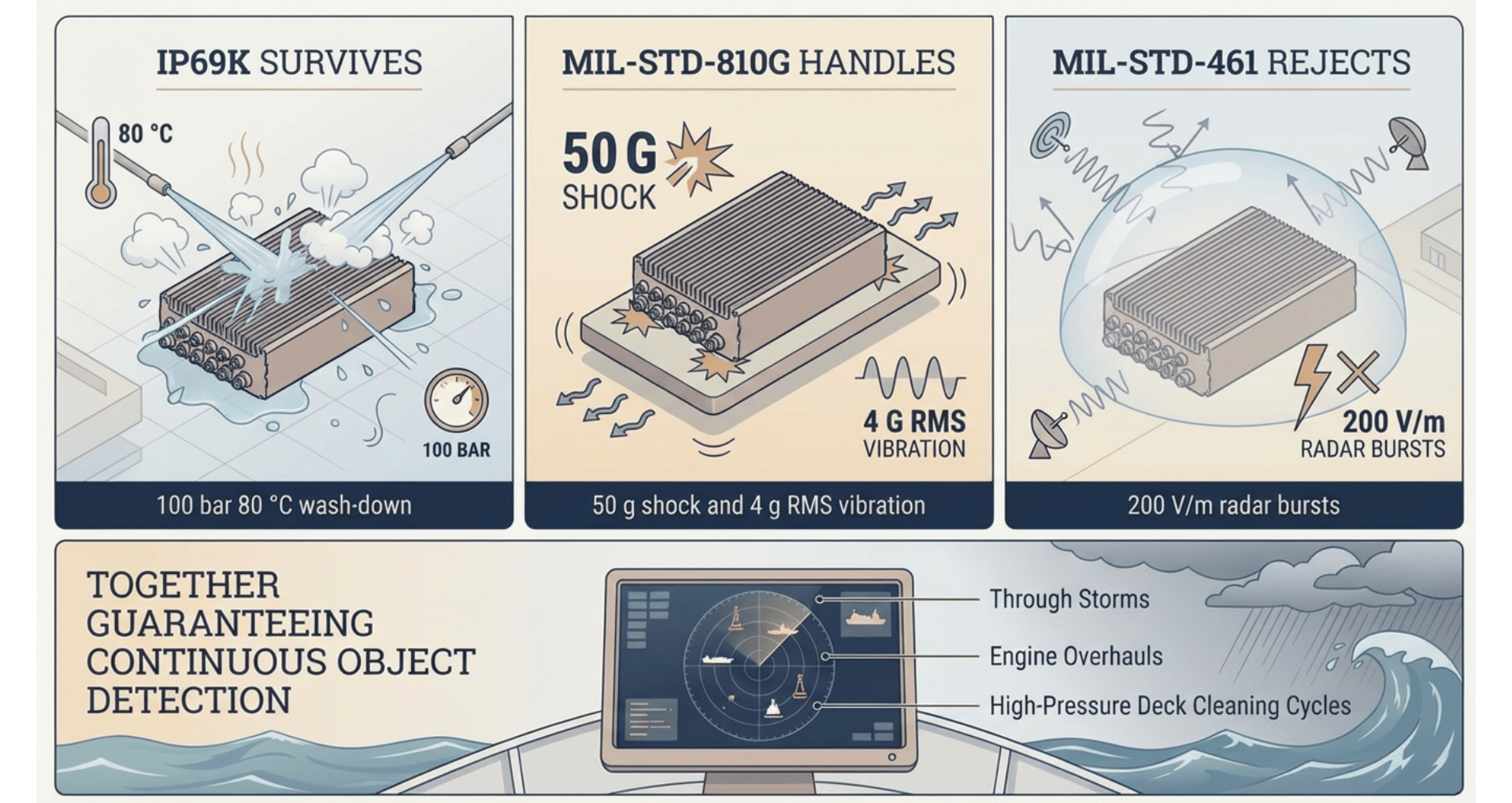 IP69K SURVIVES

80 °C

100 BAR

100 bar 80 °C wash-down

MIL-STD-810G HANDLES

50 G SHOCK

4 G RMS VIBRATION

50 g shock and 4 g RMS vibration

MIL-STD-461 REJECTS

200 V/m RADAR BURSTS

200 V/m radar bursts

TOGETHER GUARANTEEING CONTINUOUS OBJECT DETECTION

Through Storms

Engine Overhauls

High-Pressure Deck Cleaning Cycles