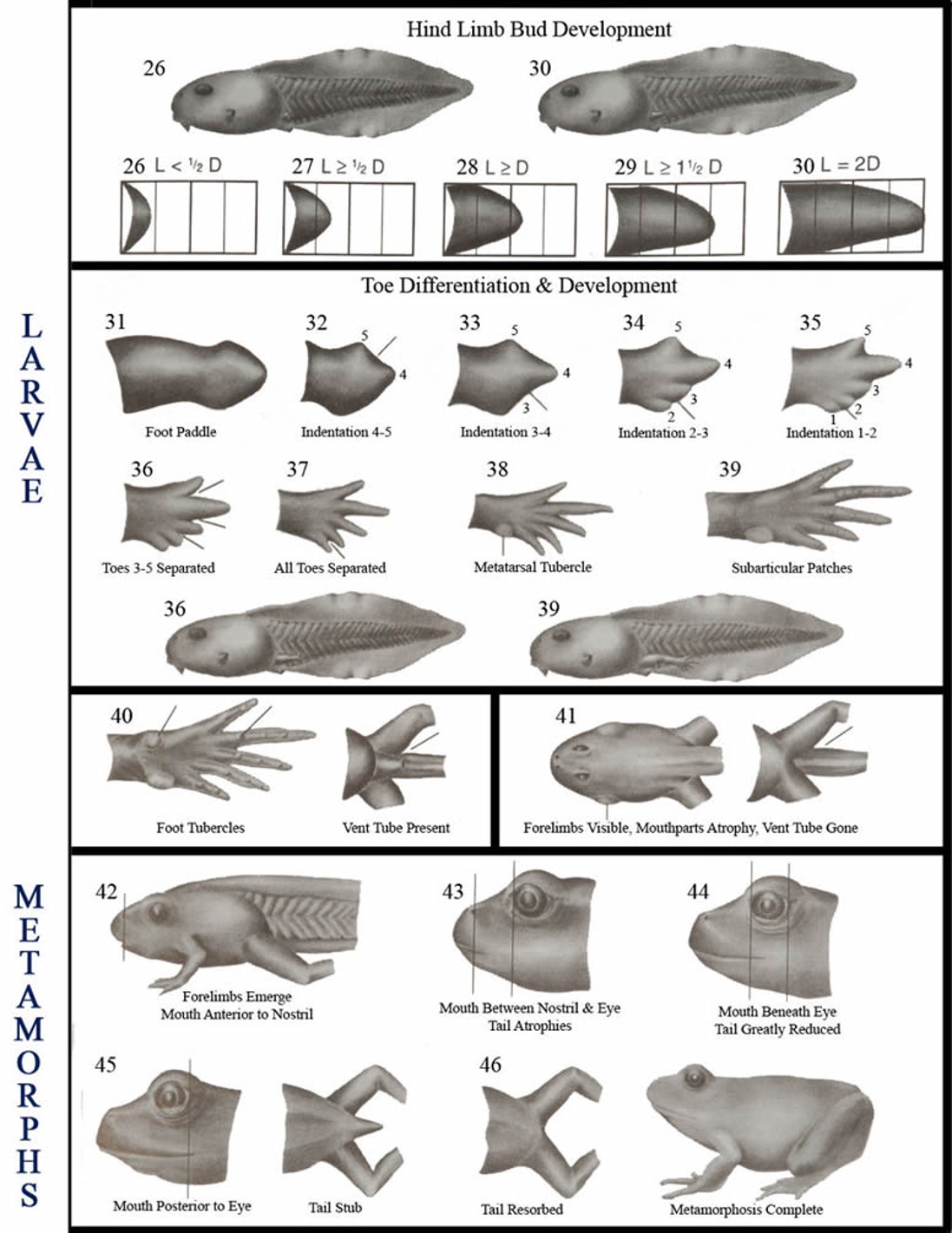 LARVAE

Hind Limb Bud Development

26

30

26 $L < \frac{1}{2} D$

27 $L \geq \frac{1}{2} D$

28 $L \geq D$

29 $L \geq 1\frac{1}{2} D$

30 $L = 2D$

Toe Differentiation & Development

31
Foot Paddle

32
5
4
Indentation 4-5

33
5
4
3
Indentation 3-4

34
5
4
3
2
Indentation 2-3

35
5
4
3
2
1
Indentation 1-2

36
Toes 3-5 Separated

37
All Toes Separated

38
Metatarsal Tubercle

39
Subarticular Patches

36

39

40
Foot Tubercles

Vent Tube Present

41
Forelimbs Visible, Mouthparts Atrophy, Vent Tube Gone

METAMORPHS

42
Forelimbs Emerge
Mouth Anterior to Nostril

43
Mouth Between Nostril & Eye
Tail Atrophies

44
Mouth Beneath Eye
Tail Greatly Reduced

45
Mouth Posterior to Eye

Tail Stub

46
Tail Resorbed

Metamorphosis Complete