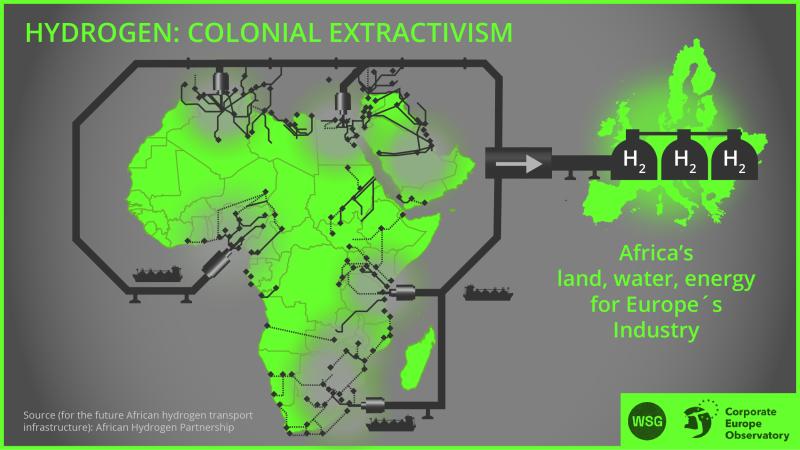 HYDROGEN: COLONIAL EXTRACTIVISM

$H_2$ $H_2$ $H_2$

Africa's land, water, energy for Europe´s Industry

Source (for the future African hydrogen transport infrastructure): African Hydrogen Partnership

WSG

Corporate Europe Observatory