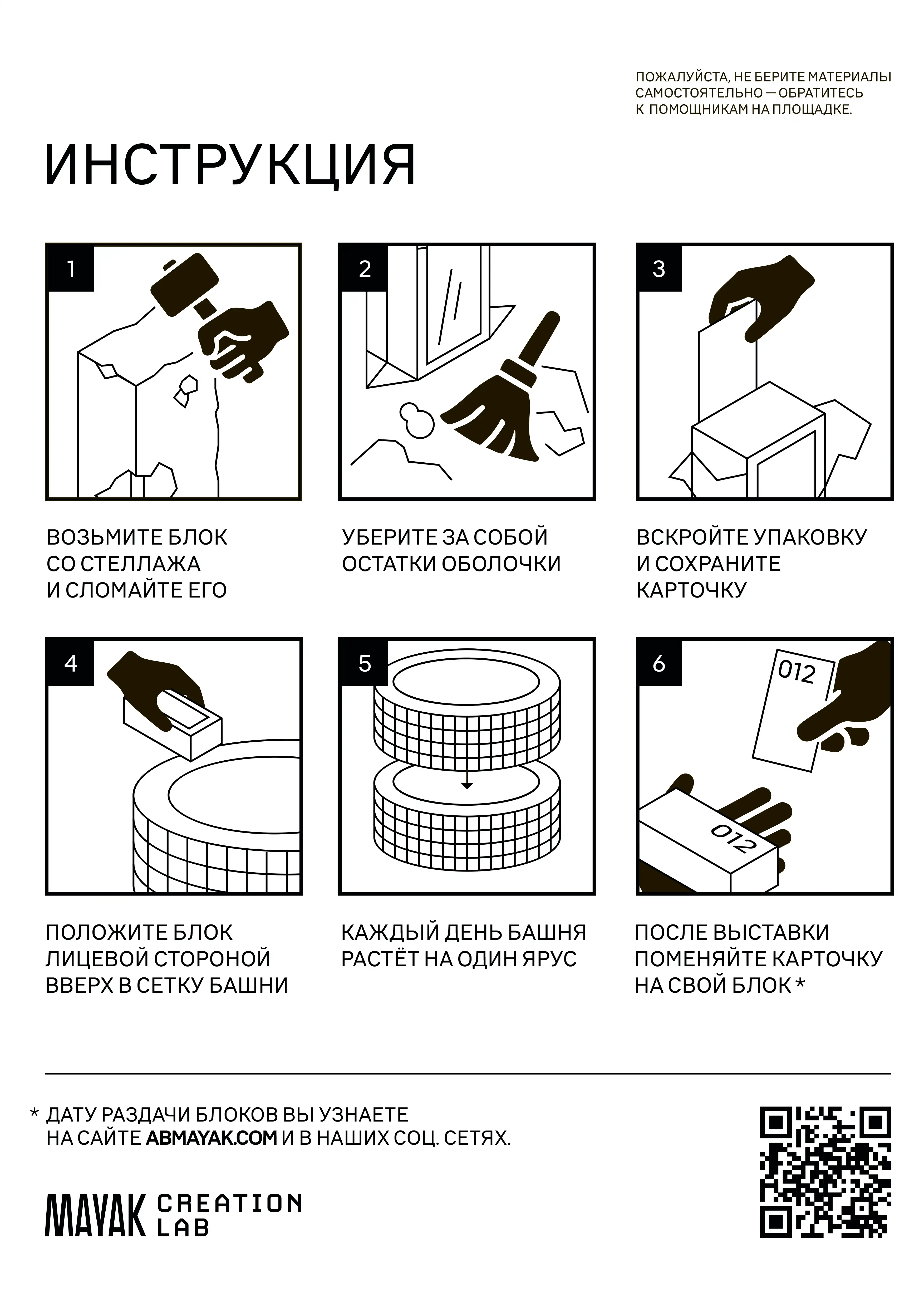 ПОЖАЛУЙСТА, НЕ БЕРИТЕ МАТЕРИАЛЫ САМОСТОЯТЕЛЬНО — ОБРАТИТЕСЬ К ПОМОЩНИКАМ НА ПЛОЩАДКЕ.

ИНСТРУКЦИЯ

1

ВОЗЬМИТЕ БЛОК СО СТЕЛЛАЖА И СЛОМАЙТЕ ЕГО

2

УБЕРИТЕ ЗА СОБОЙ ОСТАТКИ ОБОЛОЧКИ

3

ВСКРОЙТЕ УПАКОВКУ И СОХРАНИТЕ КАРТОЧКУ

4

ПОЛОЖИТЕ БЛОК ЛИЦЕВОЙ СТОРОНОЙ ВВЕРХ В СЕТКУ БАШНИ

5

КАЖДЫЙ ДЕНЬ БАШНЯ РАСТЁТ НА ОДИН ЯРУС

6

012

012

ПОСЛЕ ВЫСТАВКИ ПОМЕНЯЙТЕ КАРТОЧКУ НА СВОЙ БЛОК *

* ДАТУ РАЗДАЧИ БЛОКОВ ВЫ УЗНАЕТЕ НА САЙТЕ ABMAYAK.COM И В НАШИХ СОЦ. СЕТЯХ.

MAYAK CREATION LAB