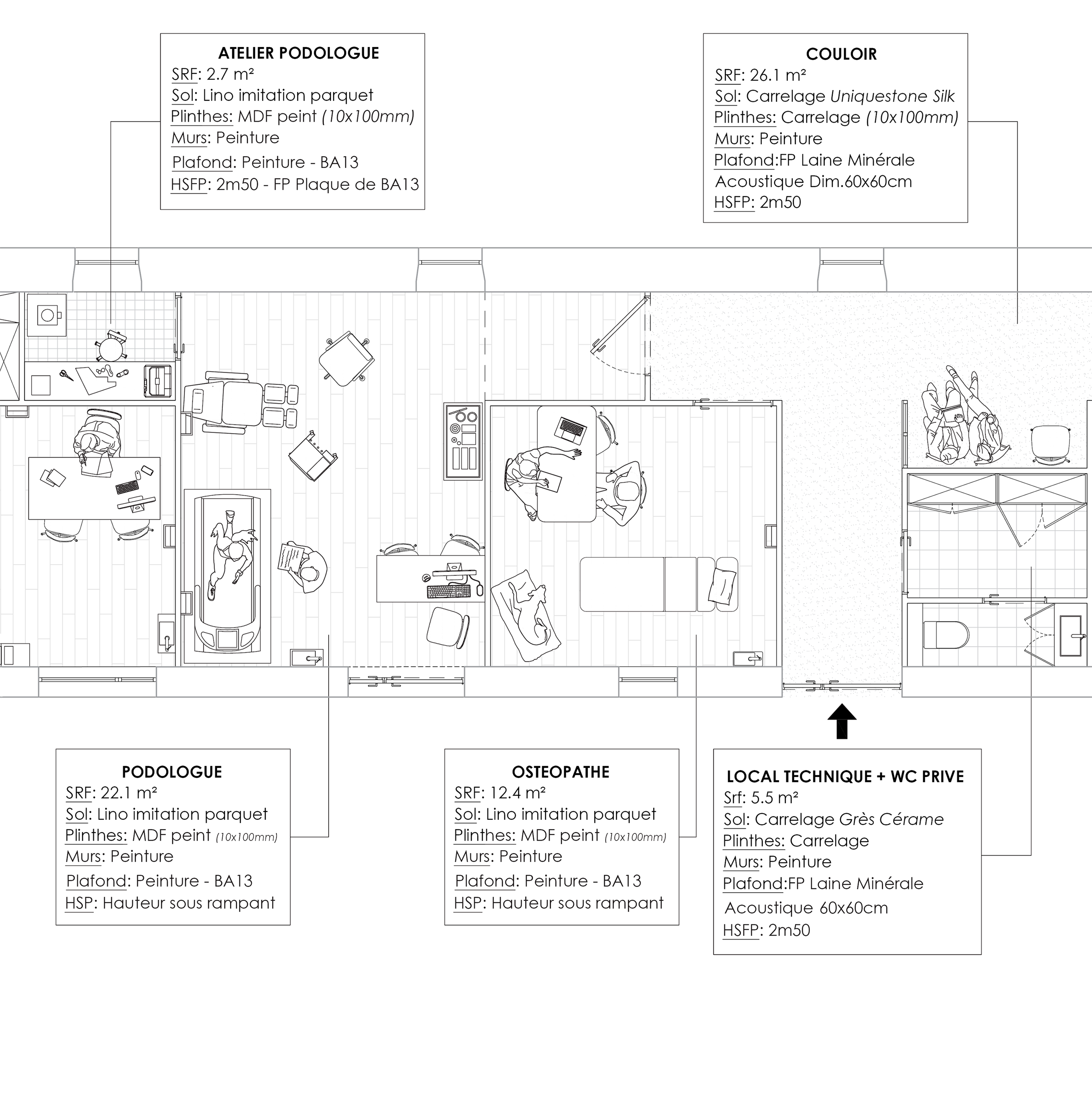 ATELIER PODOLOGUE
SRF: 2.7 m²
Sol: Lino imitation parquet
Plinthes: MDF peint (10x100mm)
Murs: Peinture
Plafond: Peinture - BA13
HSFP: 2m50 - FP Plaque de BA13

COULOIR
SRF: 26.1 m²
Sol: Carrelage Uniquestone Silk
Plinthes: Carrelage (10x100mm)
Murs: Peinture
Plafond:FP Laine Minérale
Acoustique Dim.60x60cm
HSFP: 2m50

PODOLOGUE
SRF: 22.1 m²
Sol: Lino imitation parquet
Plinthes: MDF peint (10x100mm)
Murs: Peinture
Plafond: Peinture - BA13
HSP: Hauteur sous rampant

OSTEOPATHE
SRF: 12.4 m²
Sol: Lino imitation parquet
Plinthes: MDF peint (10x100mm)
Murs: Peinture
Plafond: Peinture - BA13
HSP: Hauteur sous rampant

LOCAL TECHNIQUE + WC PRIVE
Srf: 5.5 m²
Sol: Carrelage Grès Cérame
Plinthes: Carrelage
Murs: Peinture
Plafond:FP Laine Minérale
Acoustique 60x60cm
HSFP: 2m50