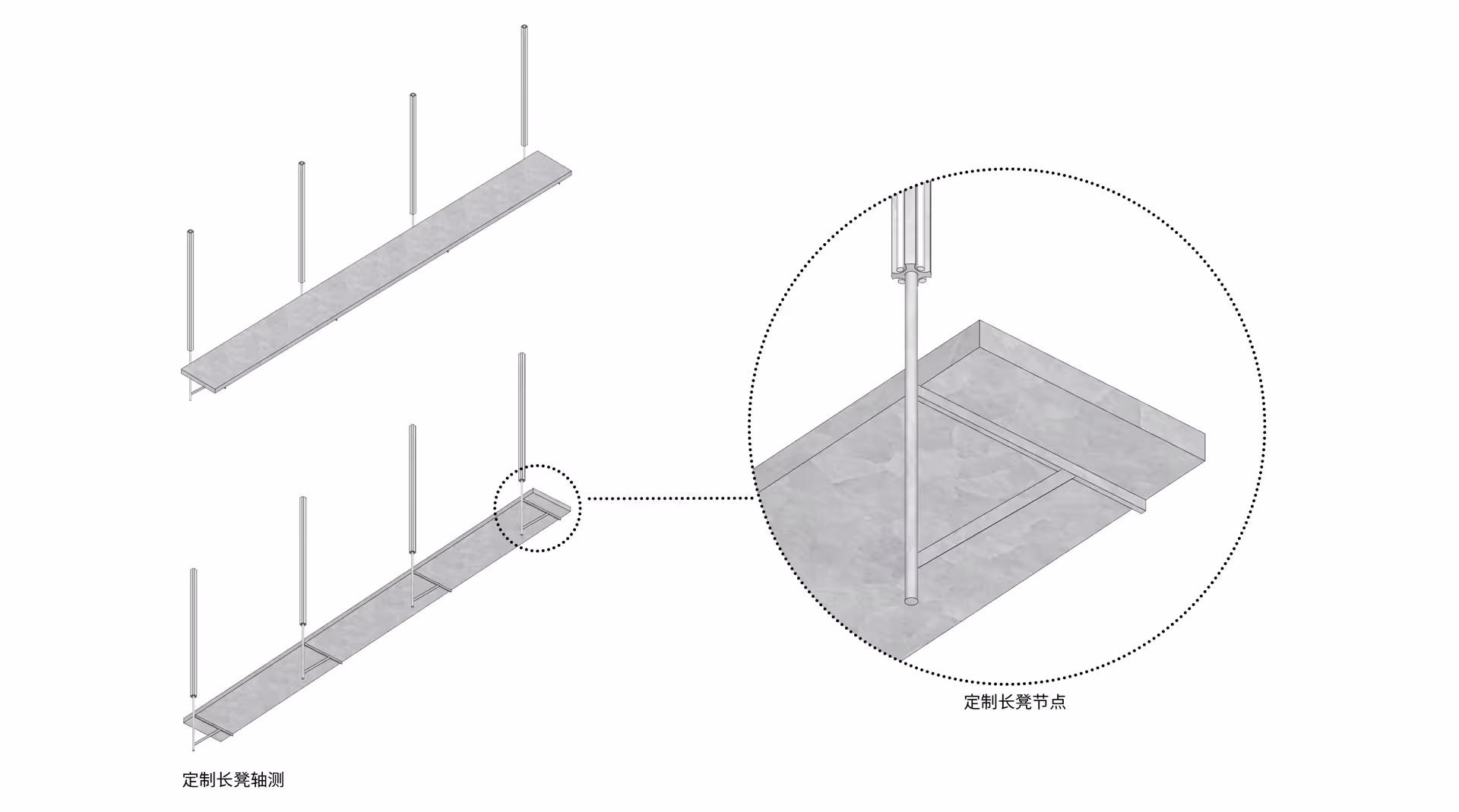 定制长凳节点

定制长凳轴测