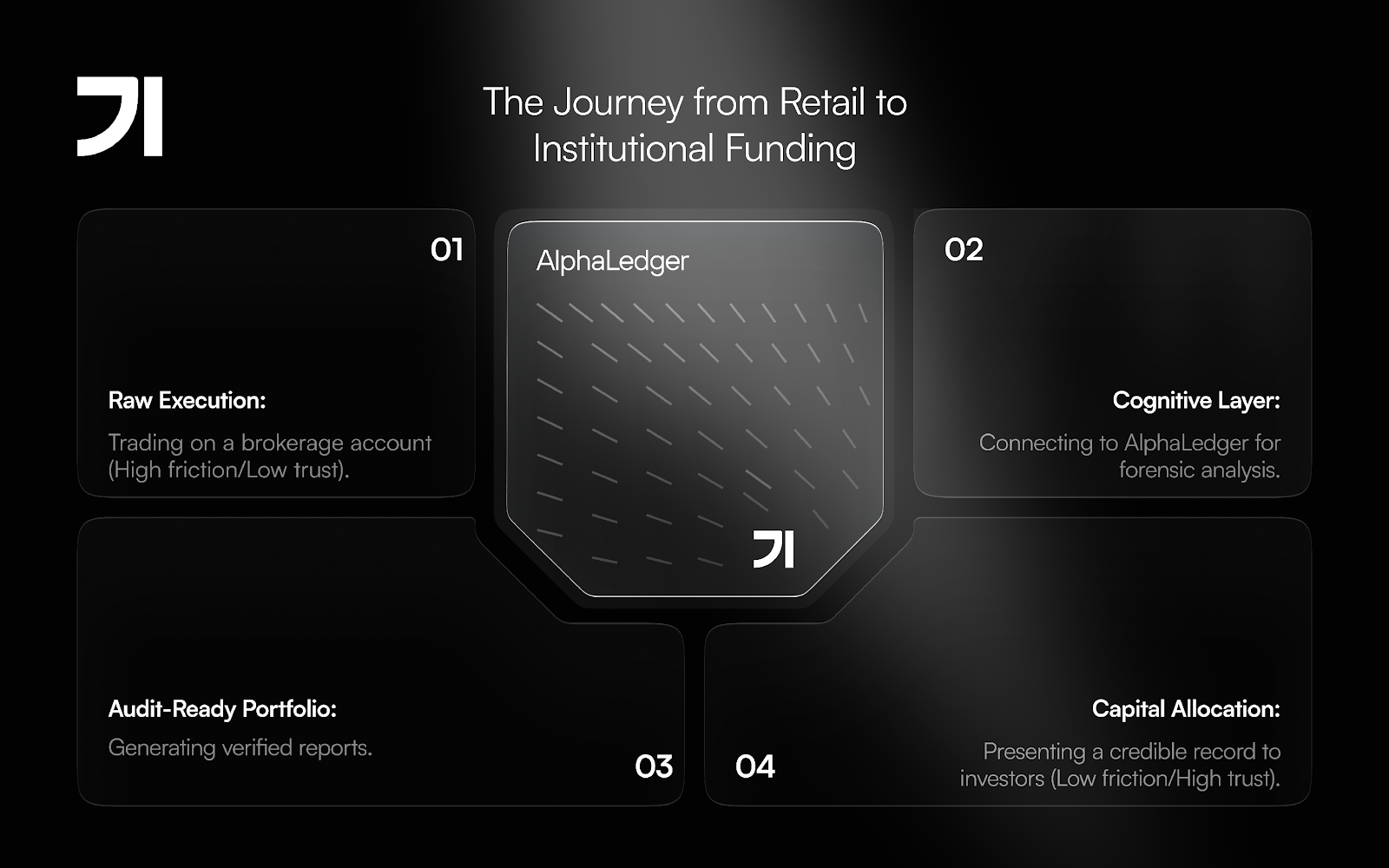 The Journey from Retail to Institutional Funding

01

Raw Execution:

Trading on a brokerage account (High friction/Low trust).

AlphaLedger

02

Cognitive Layer:

Connecting to AlphaLedger for forensic analysis.

Audit-Ready Portfolio:

Generating verified reports.

03

04

Capital Allocation:

Presenting a credible record to investors (Low friction/High trust).