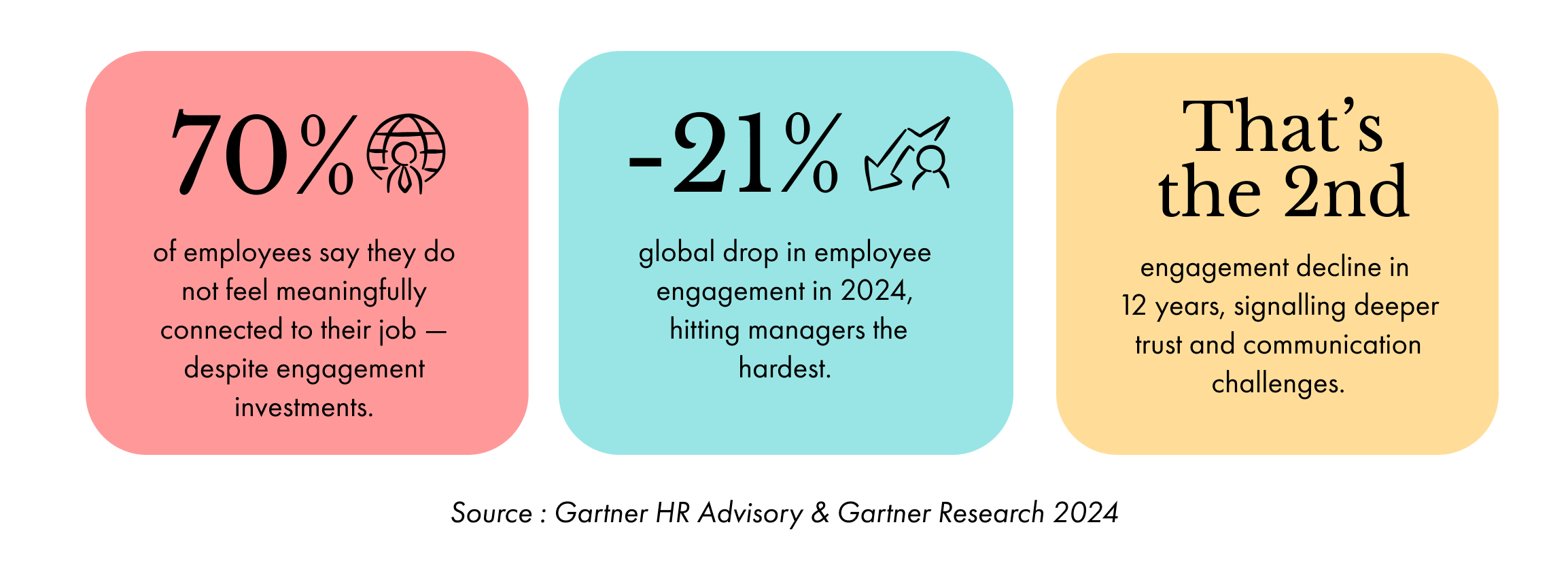 70%

of employees say they do not feel meaningfully connected to their job — despite engagement investments.

-21%

global drop in employee engagement in 2024, hitting managers the hardest.

That's the 2nd

engagement decline in 12 years, signalling deeper trust and communication challenges.

Source : Gartner HR Advisory & Gartner Research 2024