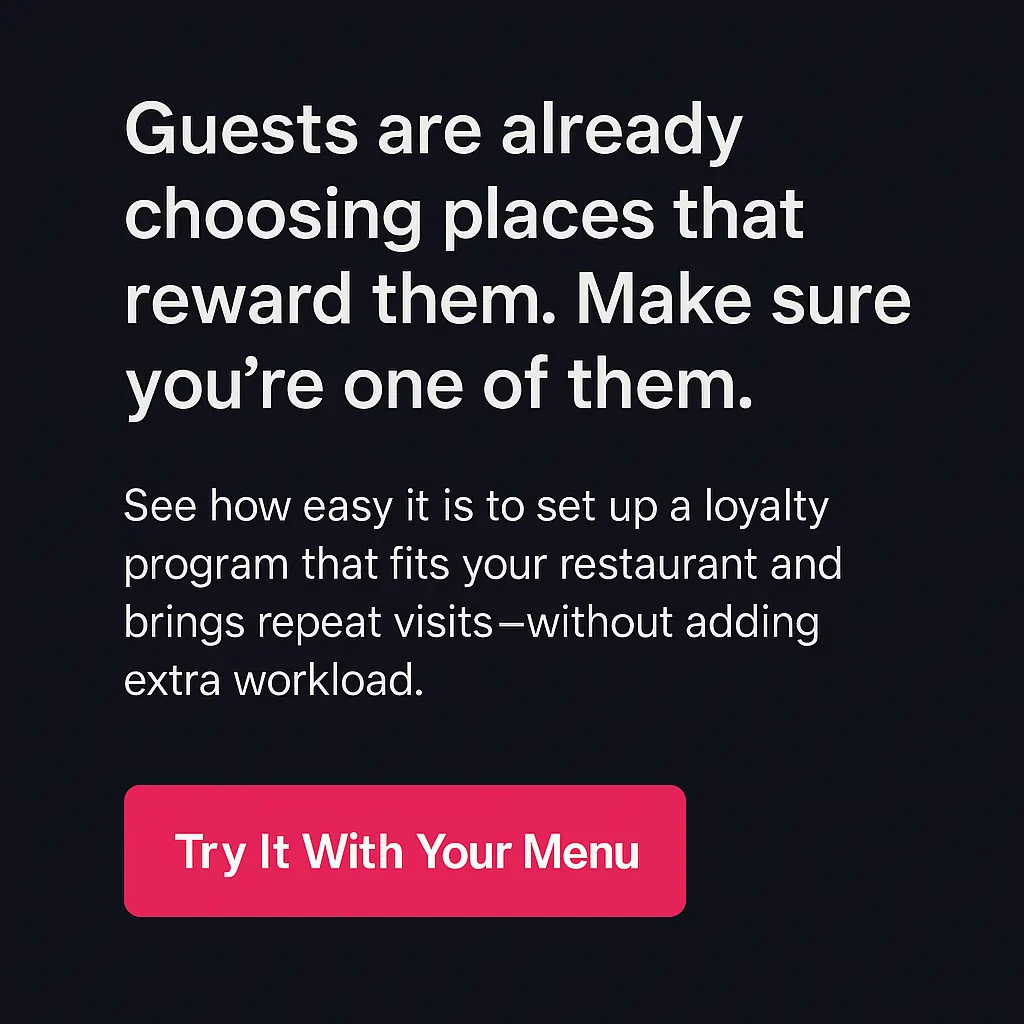 Guests are already choosing places that reward them. Make sure you’re one of them.

See how easy it is to set up a loyalty program that fits your restaurant and brings repeat visits—without adding extra workload.

Try It With Your Menu