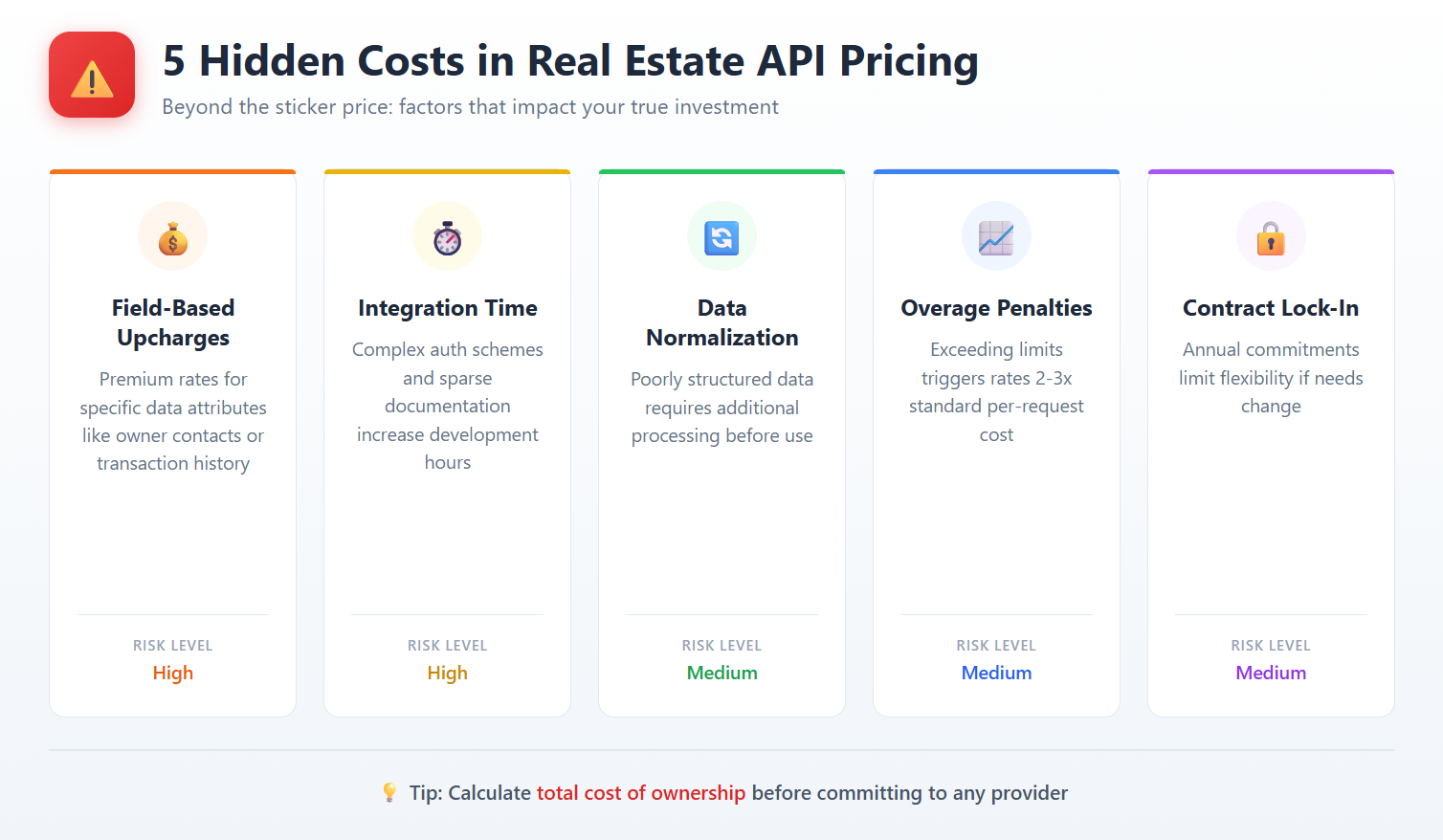 5 Hidden Costs in Real Estate API Pricing

Beyond the sticker price: factors that impact your true investment

Field-Based Upcharges

Premium rates for specific data attributes like owner contacts or transaction history

RISK LEVEL
High

Integration Time

Complex auth schemes and sparse documentation increase development hours

RISK LEVEL
High

Data Normalization

Poorly structured data requires additional processing before use

RISK LEVEL
Medium

Overage Penalties

Exceeding limits triggers rates 2-3x standard per-request cost

RISK LEVEL
Medium

Contract Lock-In

Annual commitments limit flexibility if needs change

RISK LEVEL
Medium

Tip: Calculate total cost of ownership before committing to any provider