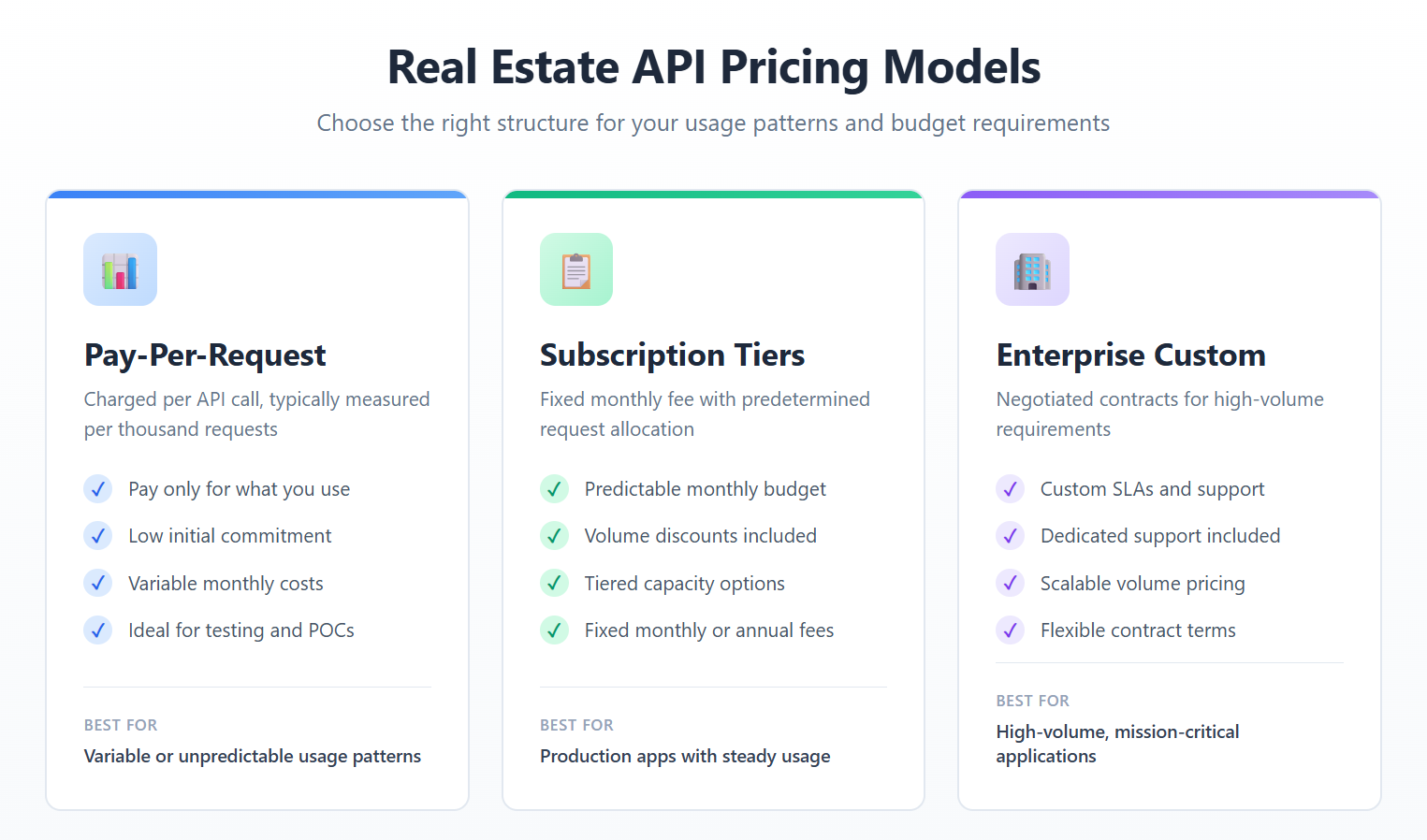 Real Estate API Pricing Models

Choose the right structure for your usage patterns and budget requirements

Pay-Per-Request

Charged per API call, typically measured per thousand requests

✓ Pay only for what you use
✓ Low initial commitment
✓ Variable monthly costs
✓ Ideal for testing and POCs

BEST FOR
Variable or unpredictable usage patterns

Subscription Tiers

Fixed monthly fee with predetermined request allocation

✓ Predictable monthly budget
✓ Volume discounts included
✓ Tiered capacity options
✓ Fixed monthly or annual fees

BEST FOR
Production apps with steady usage

Enterprise Custom

Negotiated contracts for high-volume requirements

✓ Custom SLAs and support
✓ Dedicated support included
✓ Scalable volume pricing
✓ Flexible contract terms

BEST FOR
High-volume, mission-critical applications