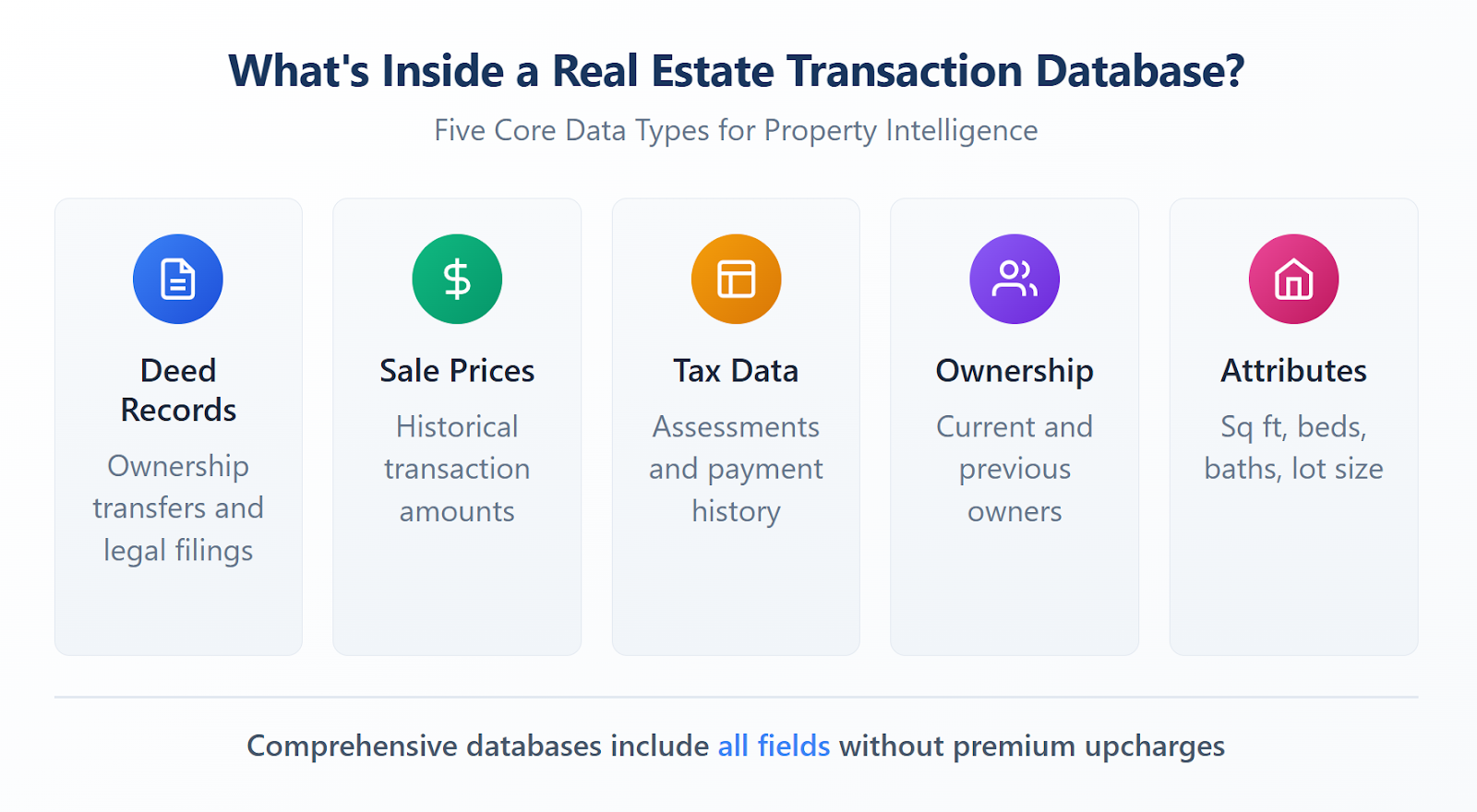 What's Inside a Real Estate Transaction Database?

Five Core Data Types for Property Intelligence

Deed Records

Ownership transfers and legal filings

Sale Prices

Historical transaction amounts

Tax Data

Assessments and payment history

Ownership

Current and previous owners

Attributes

Sq ft, beds, baths, lot size

Comprehensive databases include all fields without premium upcharges