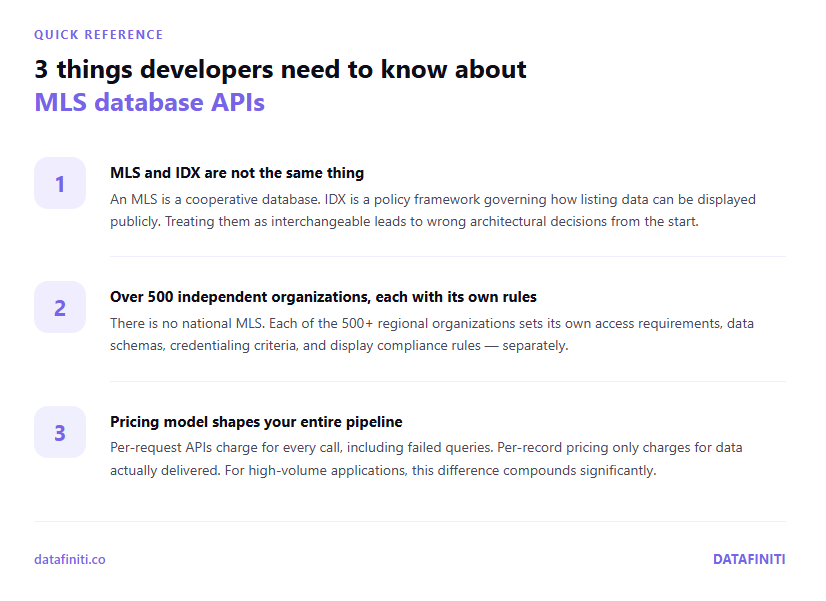 QUICK REFERENCE

3 things developers need to know about MLS database APIs

1

MLS and IDX are not the same thing

An MLS is a cooperative database. IDX is a policy framework governing how listing data can be displayed publicly. Treating them as interchangeable leads to wrong architectural decisions from the start.

2

Over 500 independent organizations, each with its own rules

There is no national MLS. Each of the 500+ regional organizations sets its own access requirements, data schemas, credentialing criteria, and display compliance rules — separately.

3

Pricing model shapes your entire pipeline

Per-request APIs charge for every call, including failed queries. Per-record pricing only charges for data actually delivered. For high-volume applications, this difference compounds significantly.

datafiniti.co

DATAFINITI