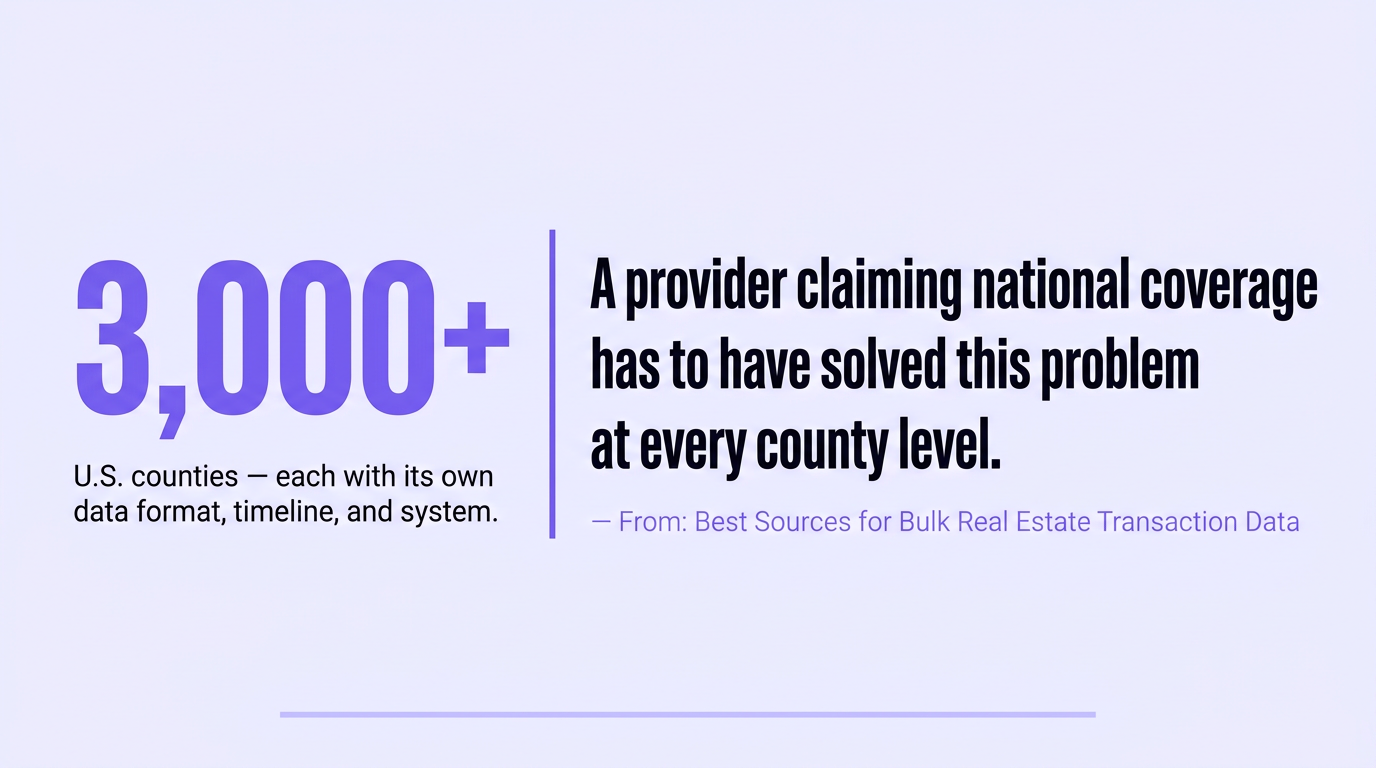 3,000+

U.S. counties — each with its own data format, timeline, and system.

A provider claiming national coverage has to have solved this problem at every county level.

— From: Best Sources for Bulk Real Estate Transaction Data