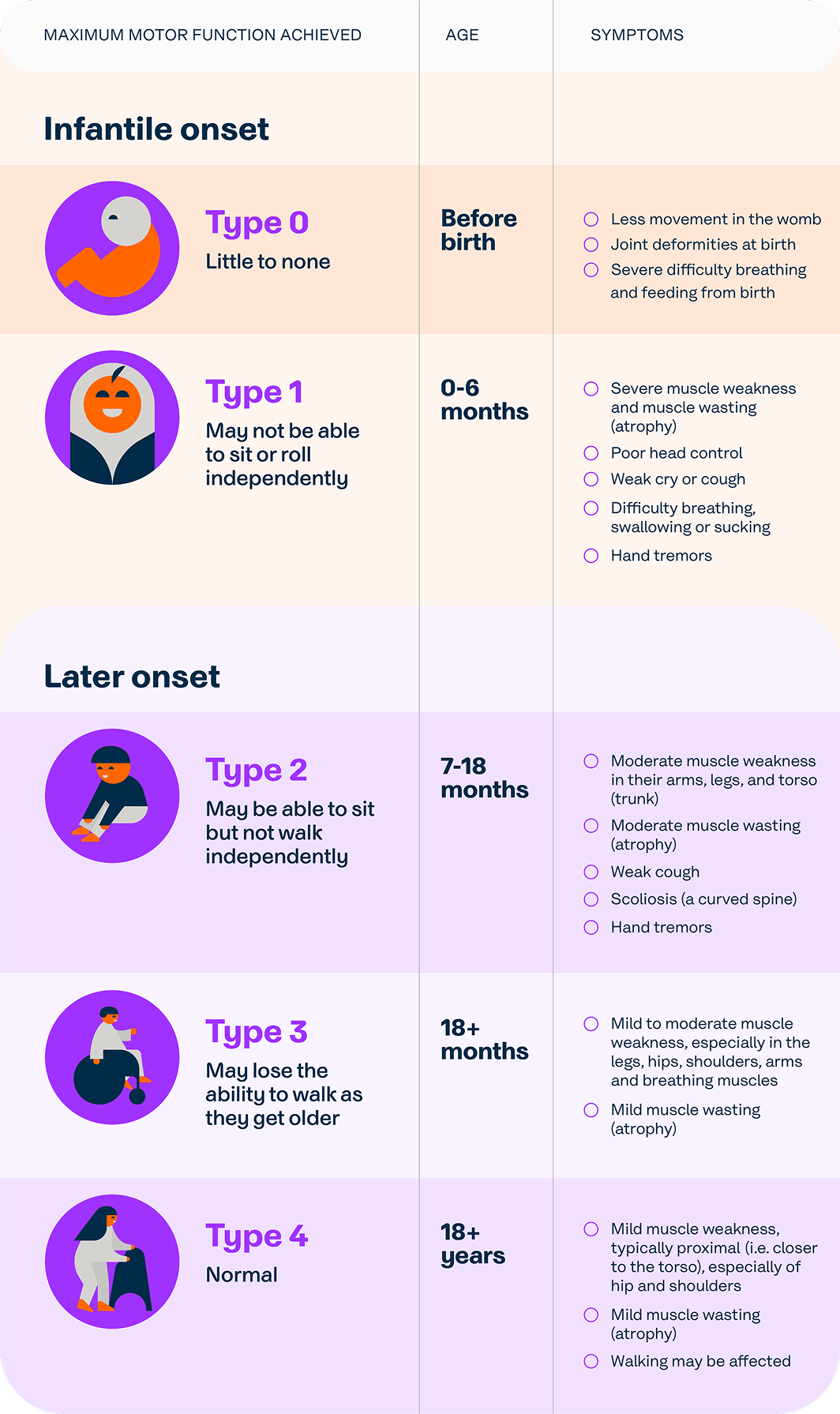 | MAXIMUM MOTOR FUNCTION ACHIEVED | AGE | SYMPTOMS |
|---|---|---|
| **Infantile onset** | | |
| Type 0 Little to none | Before birth | ○ Less movement in the womb ○ Joint deformities at birth ○ Severe difficulty breathing and feeding from birth |
| Type 1 May not be able to sit or roll independently | 0-6 months | ○ Severe muscle weakness and muscle wasting (atrophy) ○ Poor head control ○ Weak cry or cough ○ Difficulty breathing, swallowing or sucking ○ Hand tremors |
| **Later onset** | | |
| Type 2 May be able to sit but not walk independently | 7-18 months | ○ Moderate muscle weakness in their arms, legs, and torso (trunk) ○ Moderate muscle wasting (atrophy) ○ Weak cough ○ Scoliosis (a curved spine) ○ Hand tremors |
| Type 3 May lose the ability to walk as they get older | 18+ months | ○ Mild to moderate muscle weakness, especially in the legs, hips, shoulders, arms and breathing muscles ○ Mild muscle wasting (atrophy) |
| Type 4 Normal | 18+ years | ○ Mild muscle weakness, typically proximal (i.e. closer to the torso), especially of hip and shoulders ○ Mild muscle wasting (atrophy) ○ Walking may be affected |