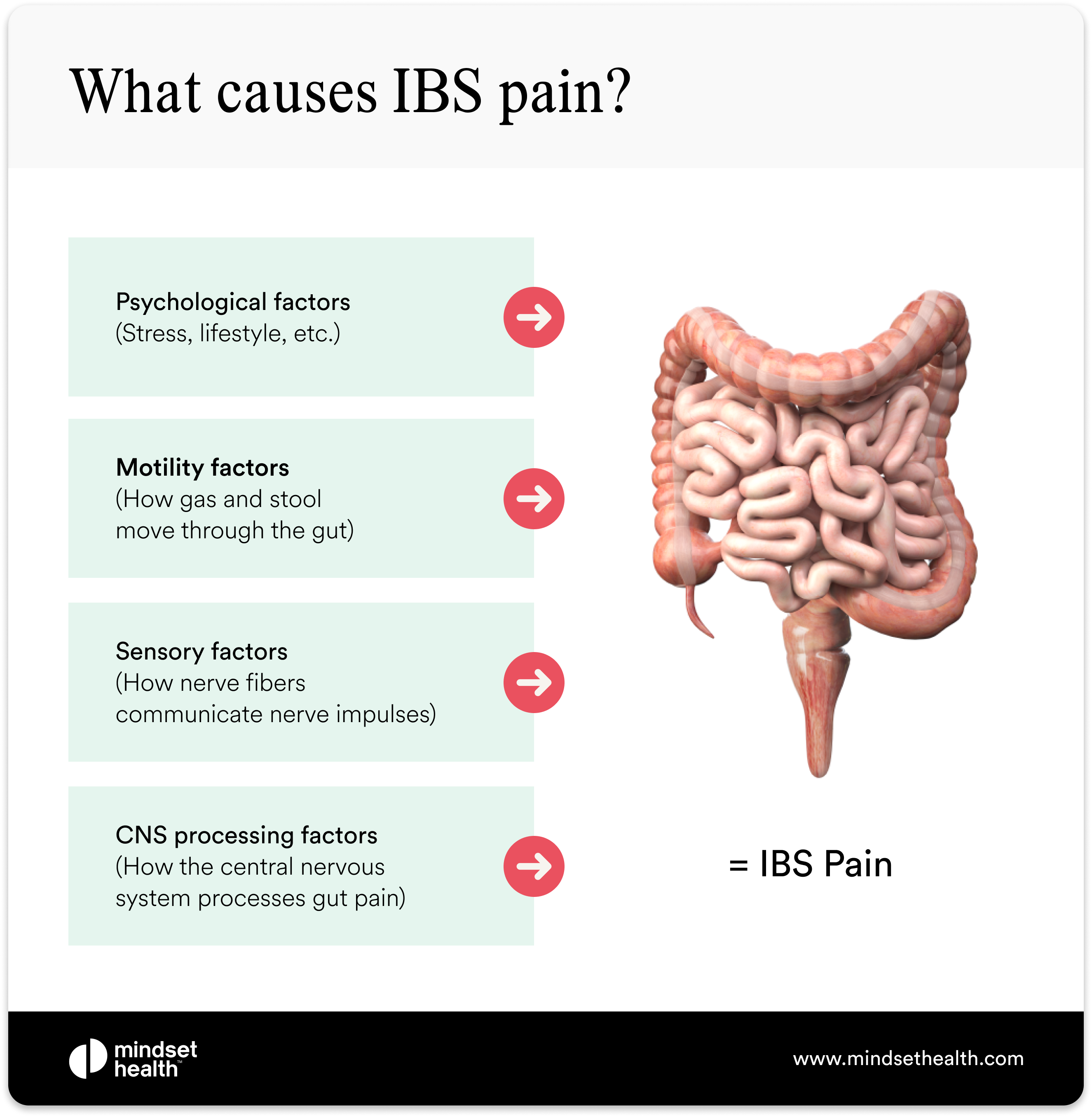 What causes IBS pain?

Psychological factors
(Stress, lifestyle, etc.)

Motility factors
(How gas and stool move through the gut)

Sensory factors
(How nerve fibers communicate nerve impulses)

CNS processing factors
(How the central nervous system processes gut pain)

= IBS Pain

mindset health™

www.mindsethealth.com