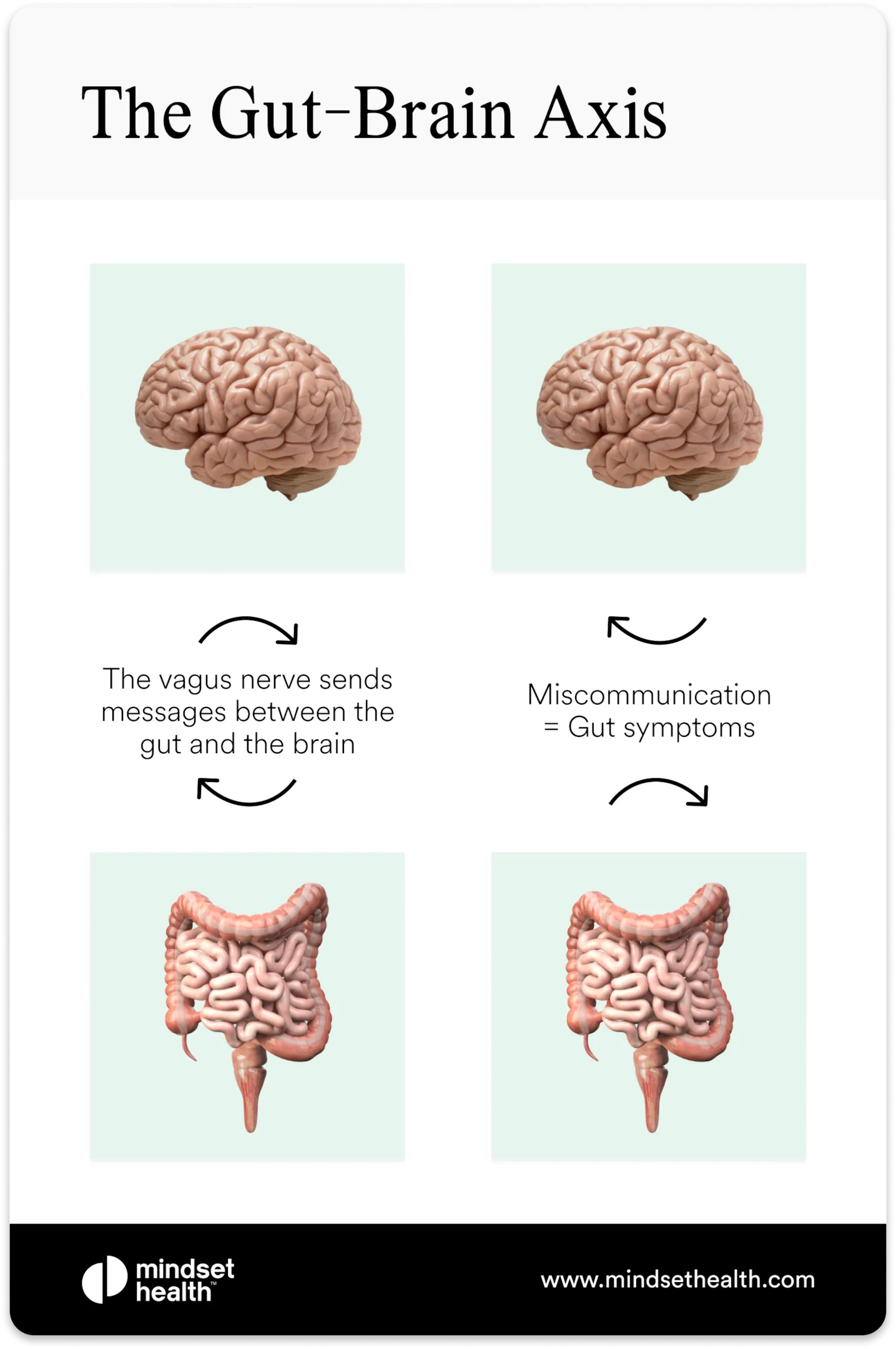 The Gut-Brain Axis

The vagus nerve sends messages between the gut and the brain

Miscommunication = Gut symptoms

mindset health™

www.mindsethealth.com