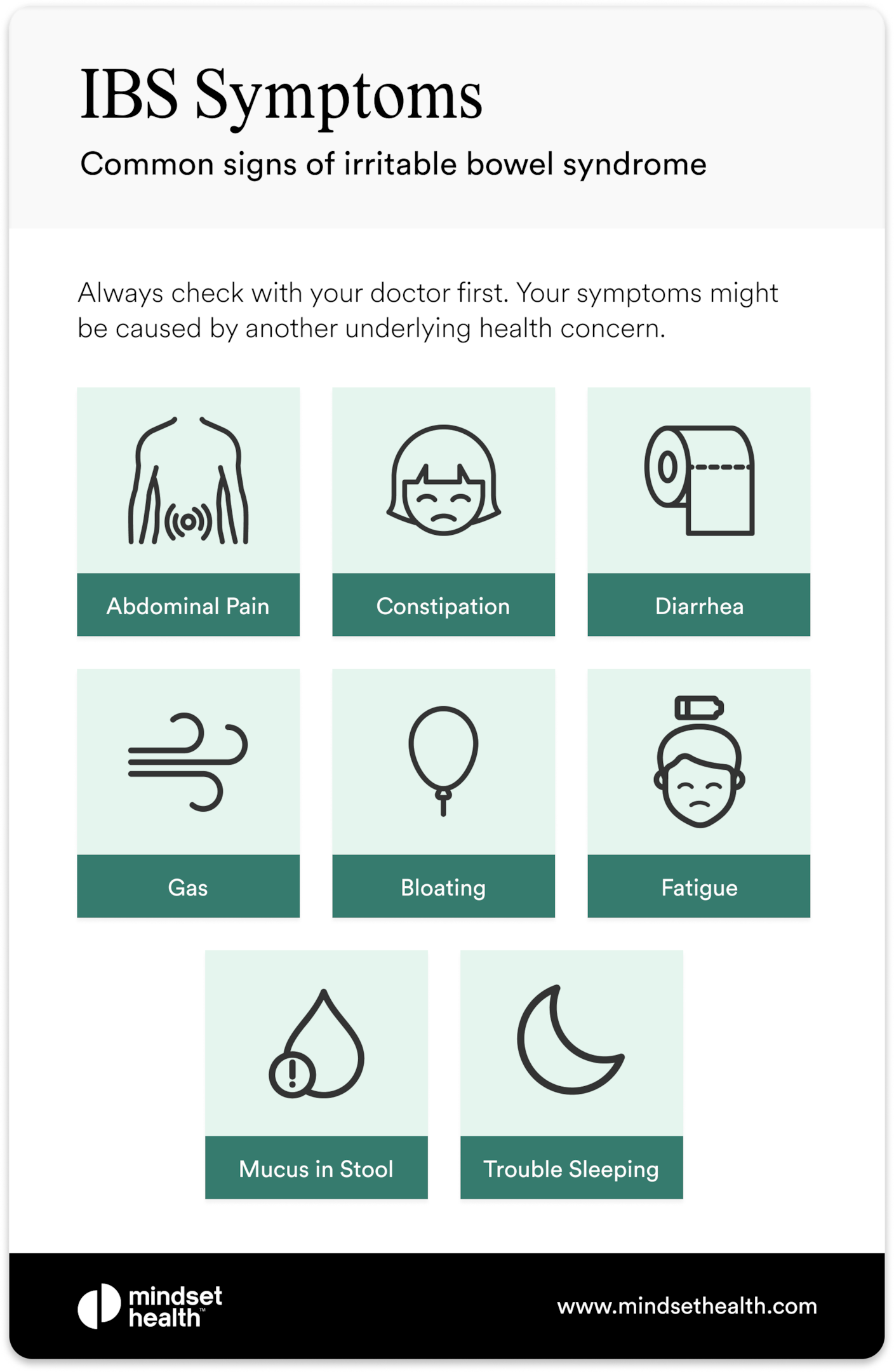 IBS Symptoms

Common signs of irritable bowel syndrome

Always check with your doctor first. Your symptoms might be caused by another underlying health concern.

Abdominal Pain

Constipation

Diarrhea

Gas

Bloating

Fatigue

Mucus in Stool

Trouble Sleeping

mindset health™

www.mindsethealth.com