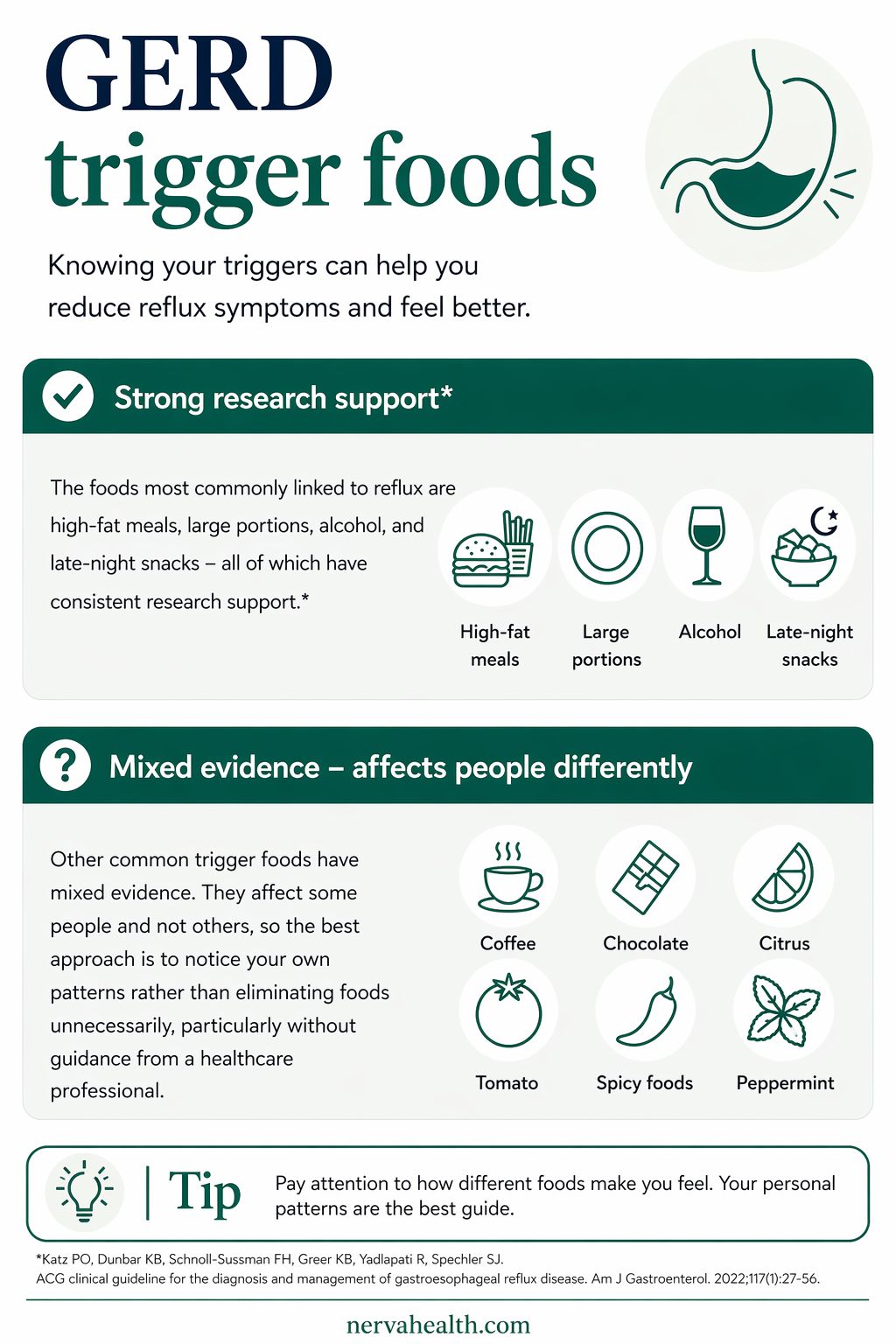 GERD
trigger foods

Knowing your triggers can help you reduce reflux symptoms and feel better.

Strong research support*

The foods most commonly linked to reflux are high-fat meals, large portions, alcohol, and late-night snacks – all of which have consistent research support.*

High-fat meals

Large portions

Alcohol

Late-night snacks

Mixed evidence – affects people differently

Other common trigger foods have mixed evidence. They affect some people and not others, so the best approach is to notice your own patterns rather than eliminating foods unnecessarily, particularly without guidance from a healthcare professional.

Coffee

Chocolate

Citrus

Tomato

Spicy foods

Peppermint

Tip

Pay attention to how different foods make you feel. Your personal patterns are the best guide.

*Katz PO, Dunbar KB, Schnoll-Sussman FH, Greer KB, Yadlapati R, Spechler SJ. ACG clinical guideline for the diagnosis and management of gastroesophageal reflux disease. Am J Gastroenterol. 2022;117(1):27-56.

nervahealth.com