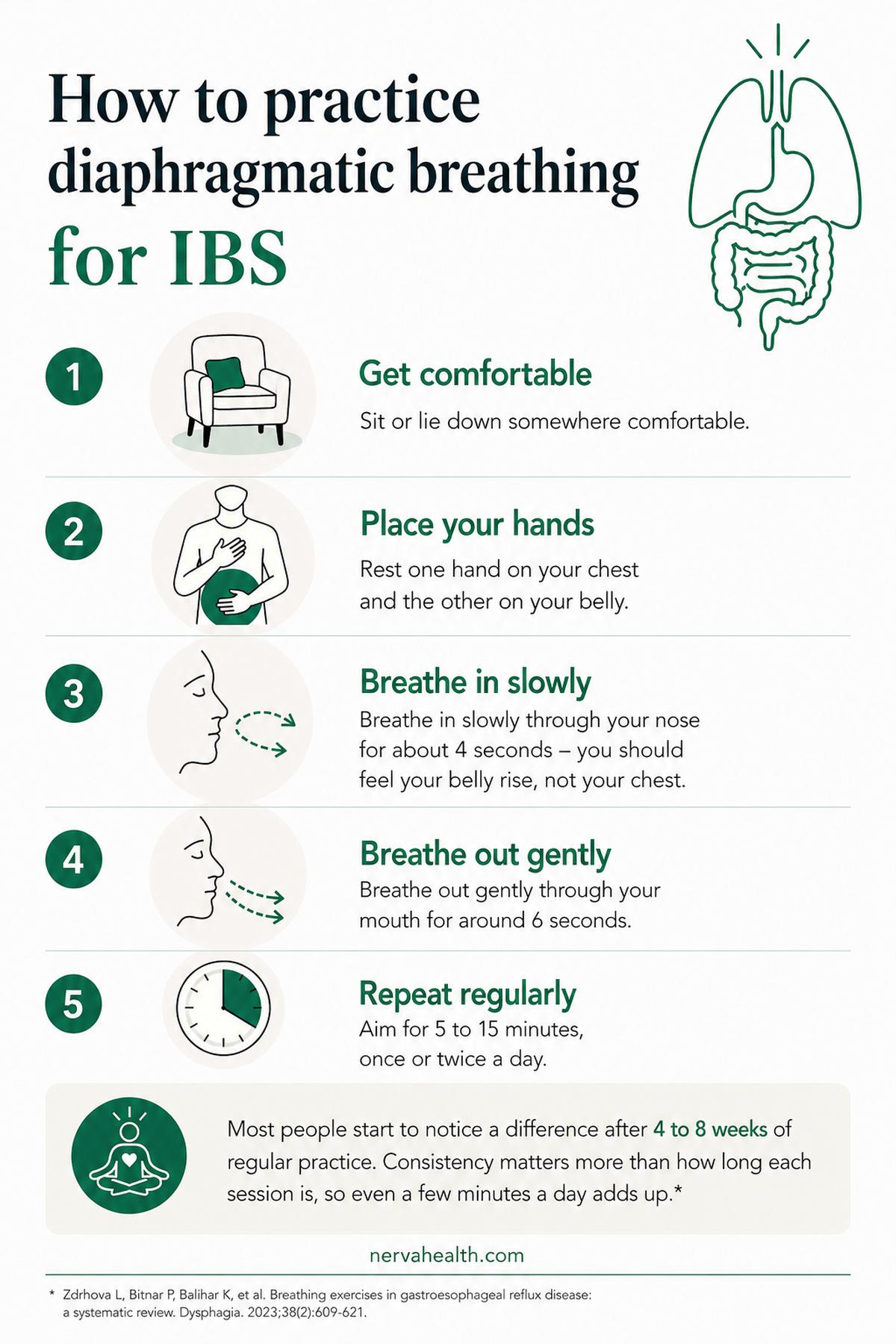 How to practice diaphragmatic breathing for IBS

1

Get comfortable

Sit or lie down somewhere comfortable.

2

Place your hands

Rest one hand on your chest and the other on your belly.

3

Breathe in slowly

Breathe in slowly through your nose for about 4 seconds – you should feel your belly rise, not your chest.

4

Breathe out gently

Breathe out gently through your mouth for around 6 seconds.

5

Repeat regularly

Aim for 5 to 15 minutes, once or twice a day.

Most people start to notice a difference after 4 to 8 weeks of regular practice. Consistency matters more than how long each session is, so even a few minutes a day adds up.*

nervahealth.com

* Zdrhova L, Bitnar P, Balihar K, et al. Breathing exercises in gastroesophageal reflux disease: a systematic review. Dysphagia. 2023;38(2):609-621.