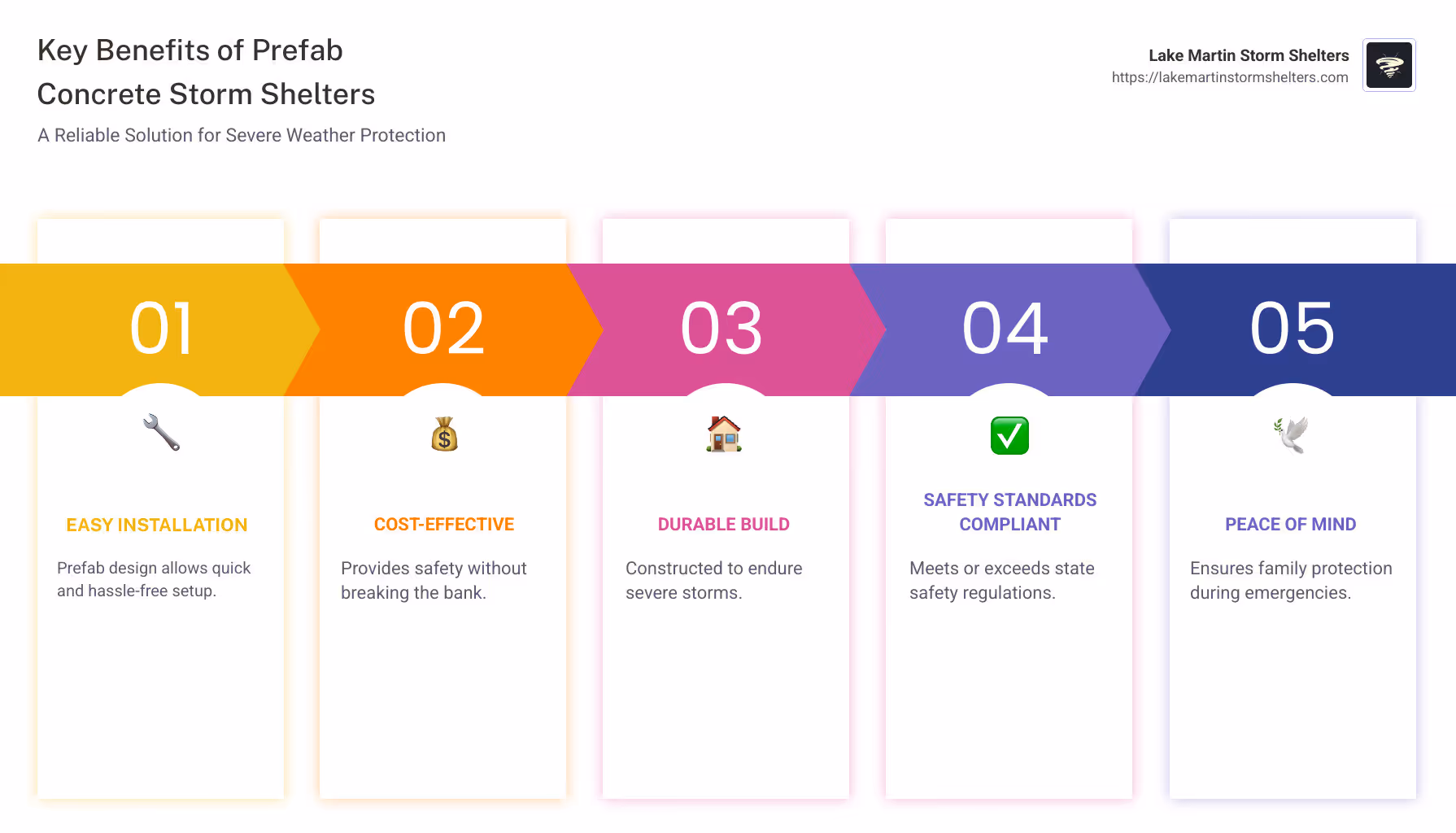 Key Benefits of Prefab Concrete Storm Shelters

A Reliable Solution for Severe Weather Protection

Lake Martin Storm Shelters
https://lakemartinstormshelters.com

01

EASY INSTALLATION

Prefab design allows quick and hassle-free setup.

02

COST-EFFECTIVE

Provides safety without breaking the bank.

03

DURABLE BUILD

Constructed to endure severe storms.

04

SAFETY STANDARDS COMPLIANT

Meets or exceeds state safety regulations.

05

PEACE OF MIND

Ensures family protection during emergencies.