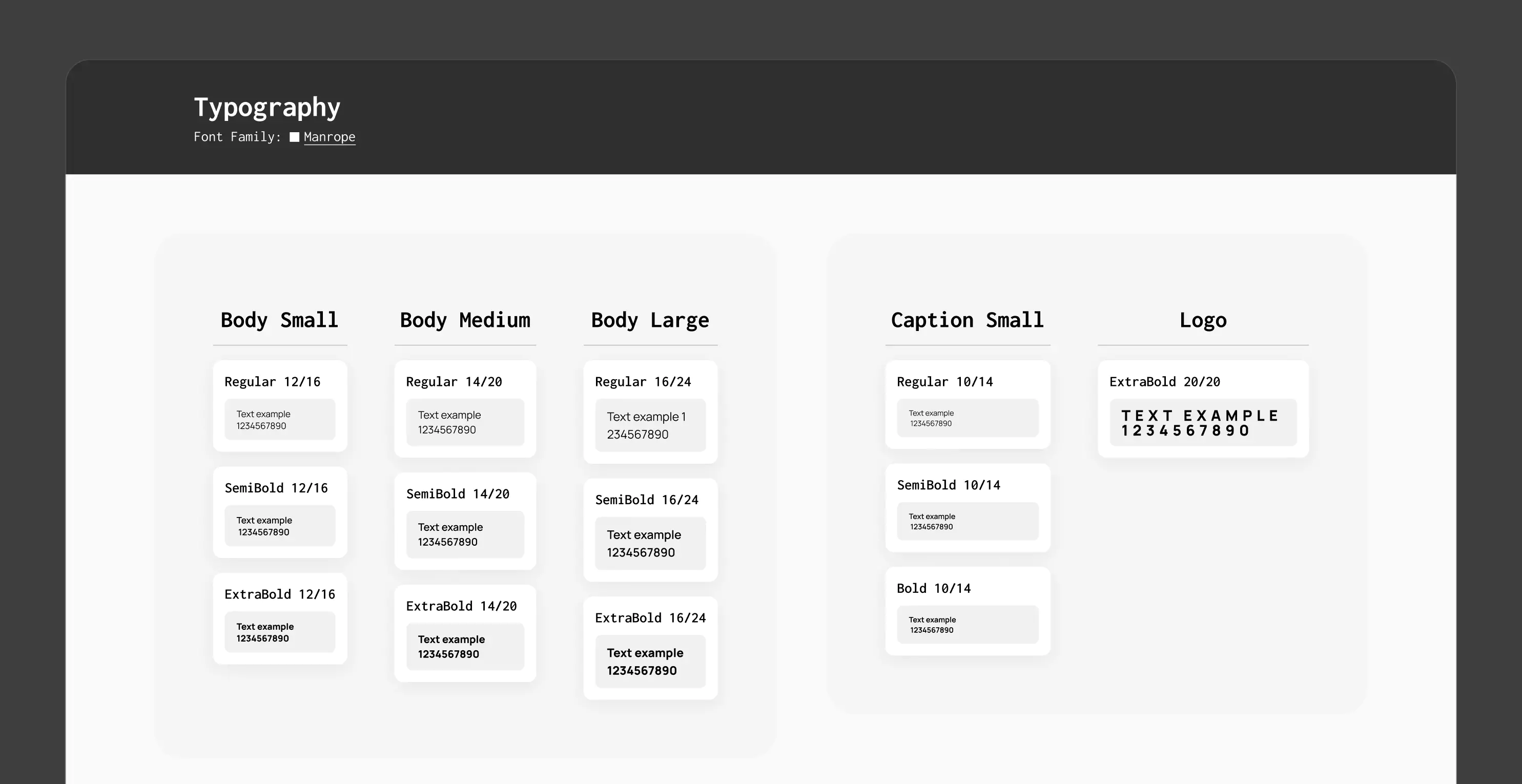 Typography
Font Family: Manrope

Body Small

Regular 12/16
Text example
1234567890

SemiBold 12/16
Text example
1234567890

ExtraBold 12/16
Text example
1234567890

Body Medium

Regular 14/20
Text example
1234567890

SemiBold 14/20
Text example
1234567890

ExtraBold 14/20
Text example
1234567890

Body Large

Regular 16/24
Text example 1
234567890

SemiBold 16/24
Text example
1234567890

ExtraBold 16/24
Text example
1234567890

Caption Small

Regular 10/14
Text example
1234567890

SemiBold 10/14
Text example
1234567890

Bold 10/14
Text example
1234567890

Logo

ExtraBold 20/20
TEXT EXAMPLE
1234567890