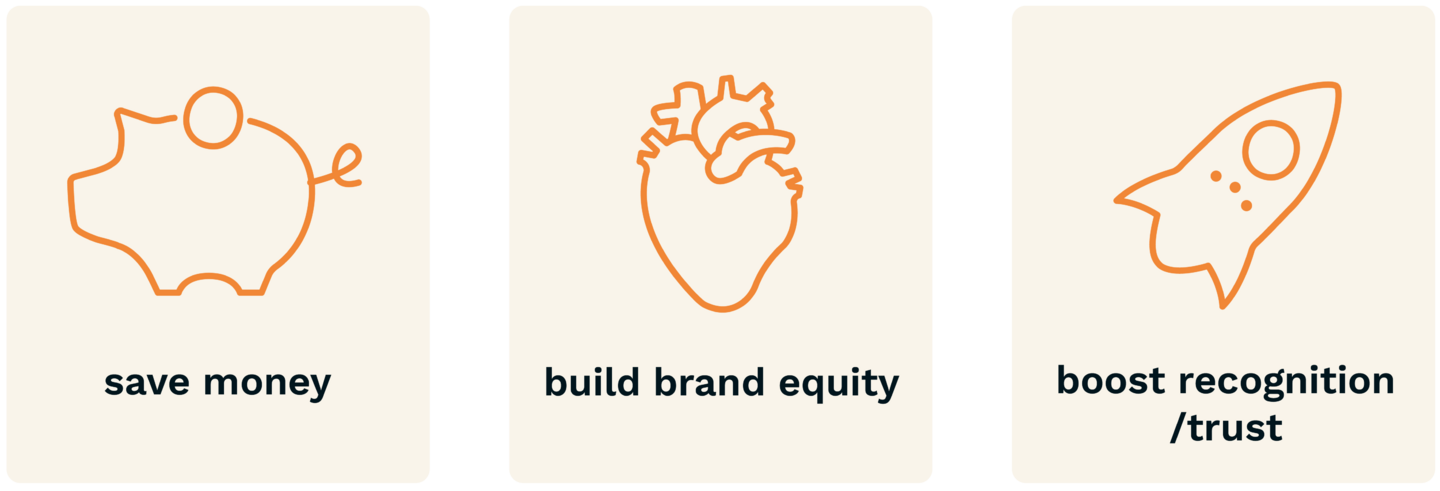 save money

build brand equity

boost recognition /trust