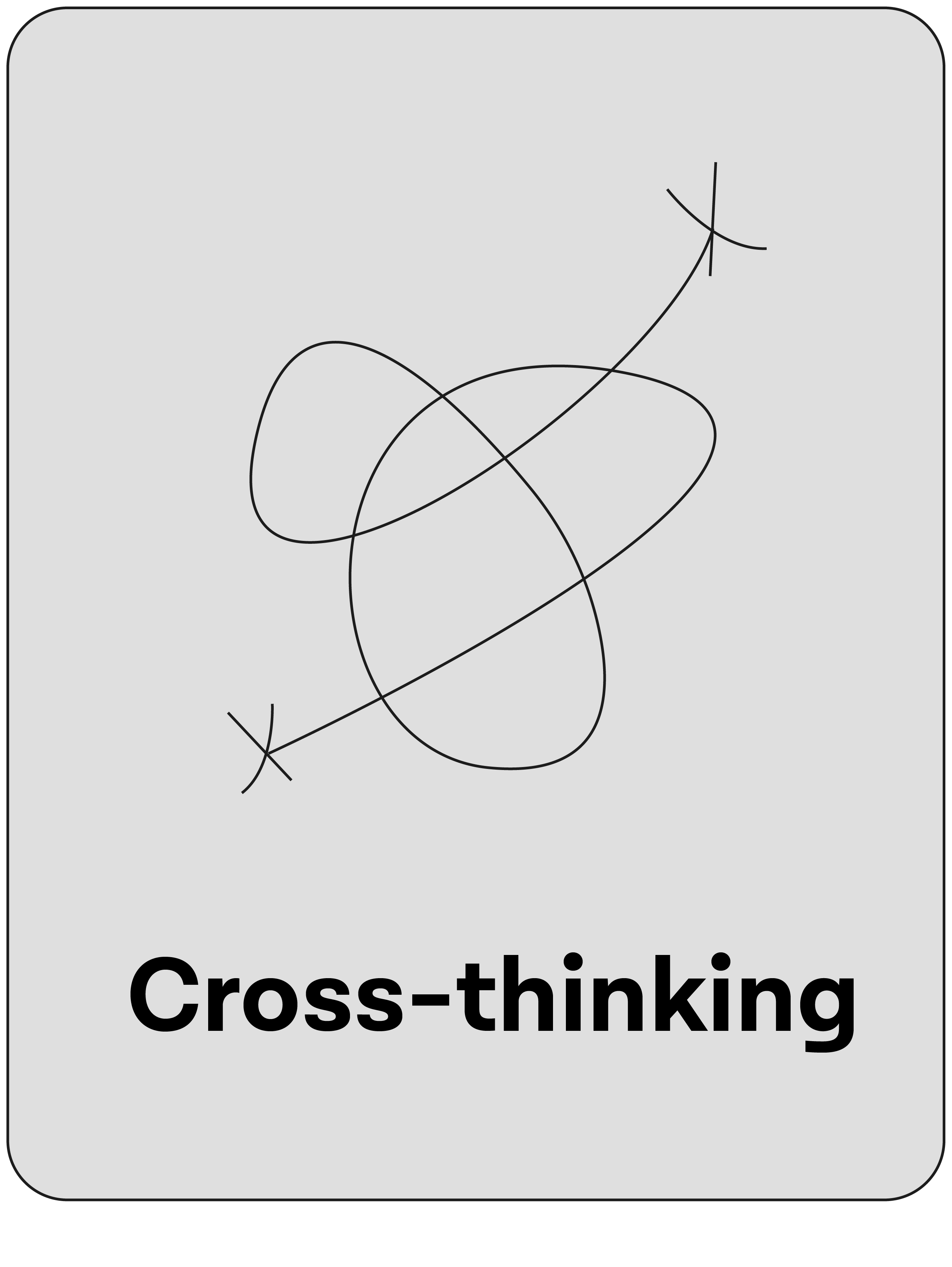 Cross-thinking