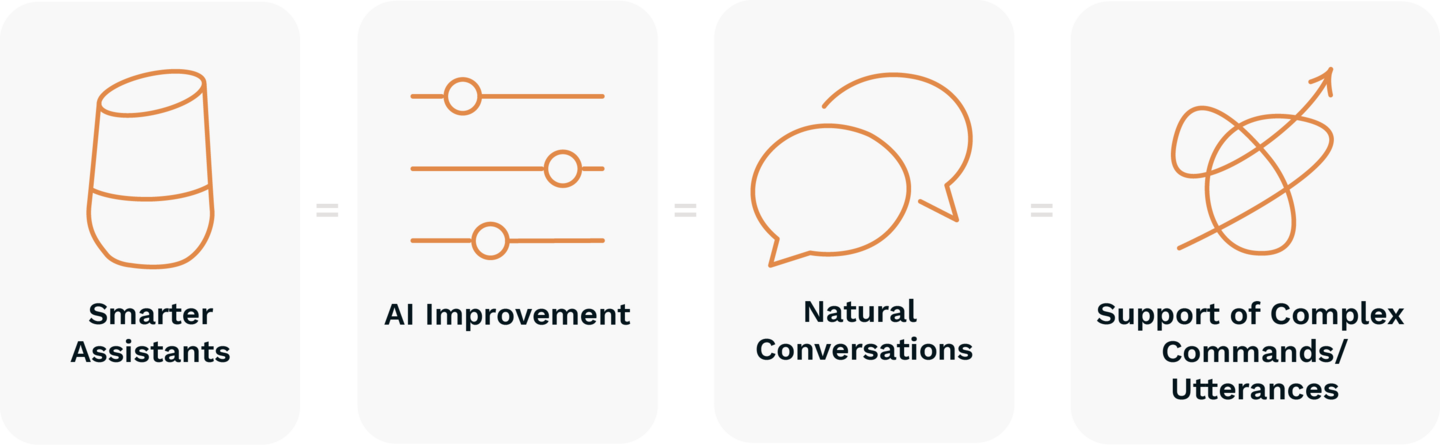 Smarter Assistants

=

AI Improvement

=

Natural Conversations

=

Support of Complex Commands/ Utterances