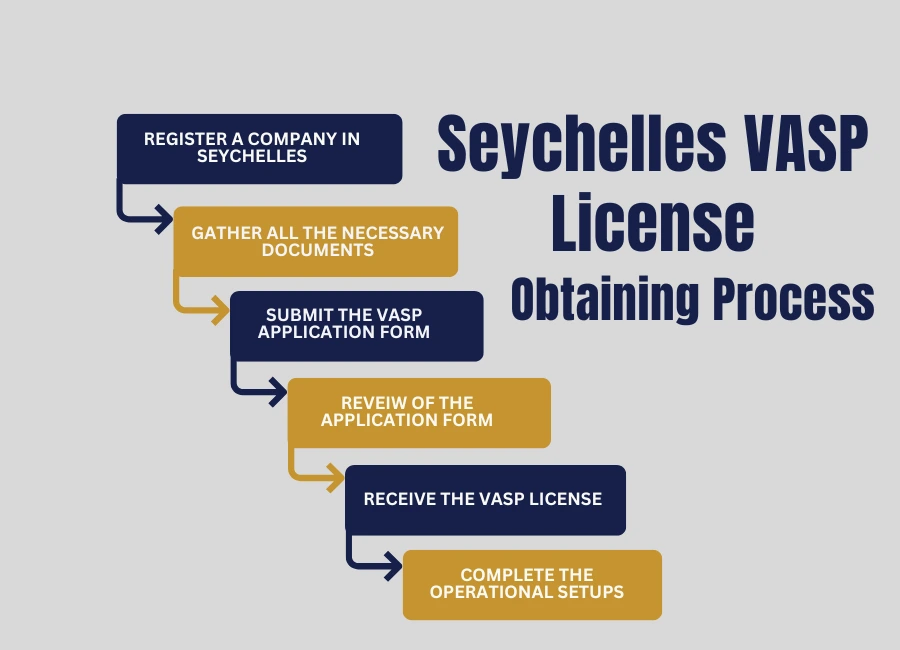 Seychelles VASP License
Obtaining Process

REGISTER A COMPANY IN SEYCHELLES

GATHER ALL THE NECESSARY DOCUMENTS

SUBMIT THE VASP APPLICATION FORM

REVEIW OF THE APPLICATION FORM

RECEIVE THE VASP LICENSE

COMPLETE THE OPERATIONAL SETUPS