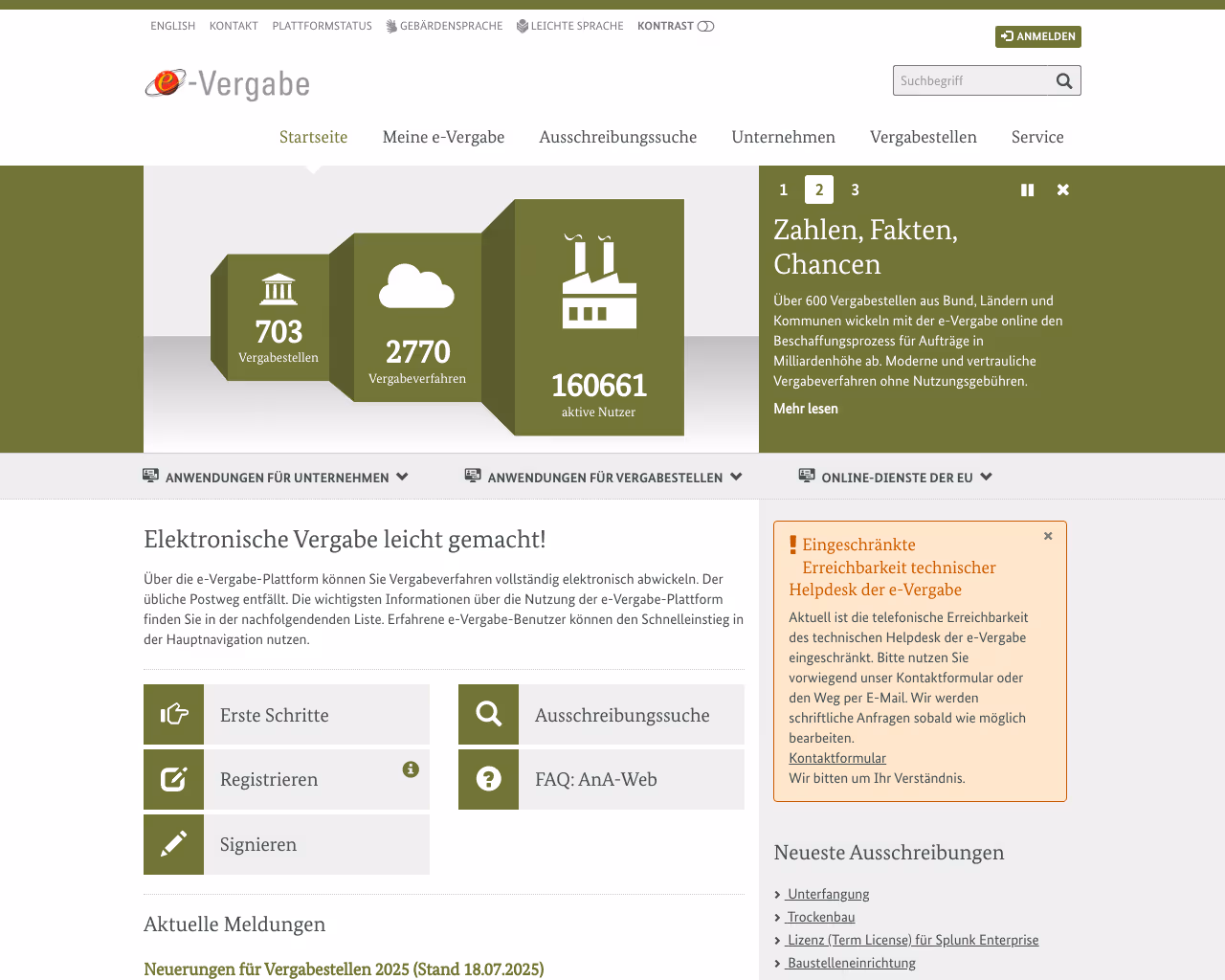 ENGLISH KONTAKT PLATTFORMSTATUS GEBÄRDENSPRACHE LEICHTE SPRACHE KONTRAST

ANMELDEN

e-Vergabe

Suchbegriff

Startseite Meine e-Vergabe Ausschreibungssuche Unternehmen Vergabestellen Service

703
Vergabestellen

2770
Vergabeverfahren

160661
aktive Nutzer

1 2 3

Zahlen, Fakten, Chancen

Über 600 Vergabestellen aus Bund, Ländern und Kommunen wickeln mit der e-Vergabe online den Beschaffungsprozess für Aufträge in Milliardenhöhe ab. Moderne und vertrauliche Vergabeverfahren ohne Nutzungsgebühren.

Mehr lesen

ANWENDUNGEN FÜR UNTERNEHMEN ANWENDUNGEN FÜR VERGABESTELLEN ONLINE-DIENSTE DER EU

Elektronische Vergabe leicht gemacht!

Über die e-Vergabe-Plattform können Sie Vergabeverfahren vollständig elektronisch abwickeln. Der übliche Postweg entfällt. Die wichtigsten Informationen über die Nutzung der e-Vergabe-Plattform finden Sie in der nachfolgendenden Liste. Erfahrene e-Vergabe-Benutzer können den Schnelleinstieg in der Hauptnavigation nutzen.

Erste Schritte
Ausschreibungssuche
Registrieren
FAQ: AnA-Web
Signieren

Aktuelle Meldungen

Neuerungen für Vergabestellen 2025 (Stand 18.07.2025)

Eingeschränkte Erreichbarkeit technischer Helpdesk der e-Vergabe

Aktuell ist die telefonische Erreichbarkeit des technischen Helpdesk der e-Vergabe eingeschränkt. Bitte nutzen Sie vorwiegend unser Kontaktformular oder den Weg per E-Mail. Wir werden schriftliche Anfragen sobald wie möglich bearbeiten.
Kontaktformular
Wir bitten um Ihr Verständnis.

Neueste Ausschreibungen

Unterfangung
Trockenbau
Lizenz (Term License) für Splunk Enterprise
Baustelleneinrichtung