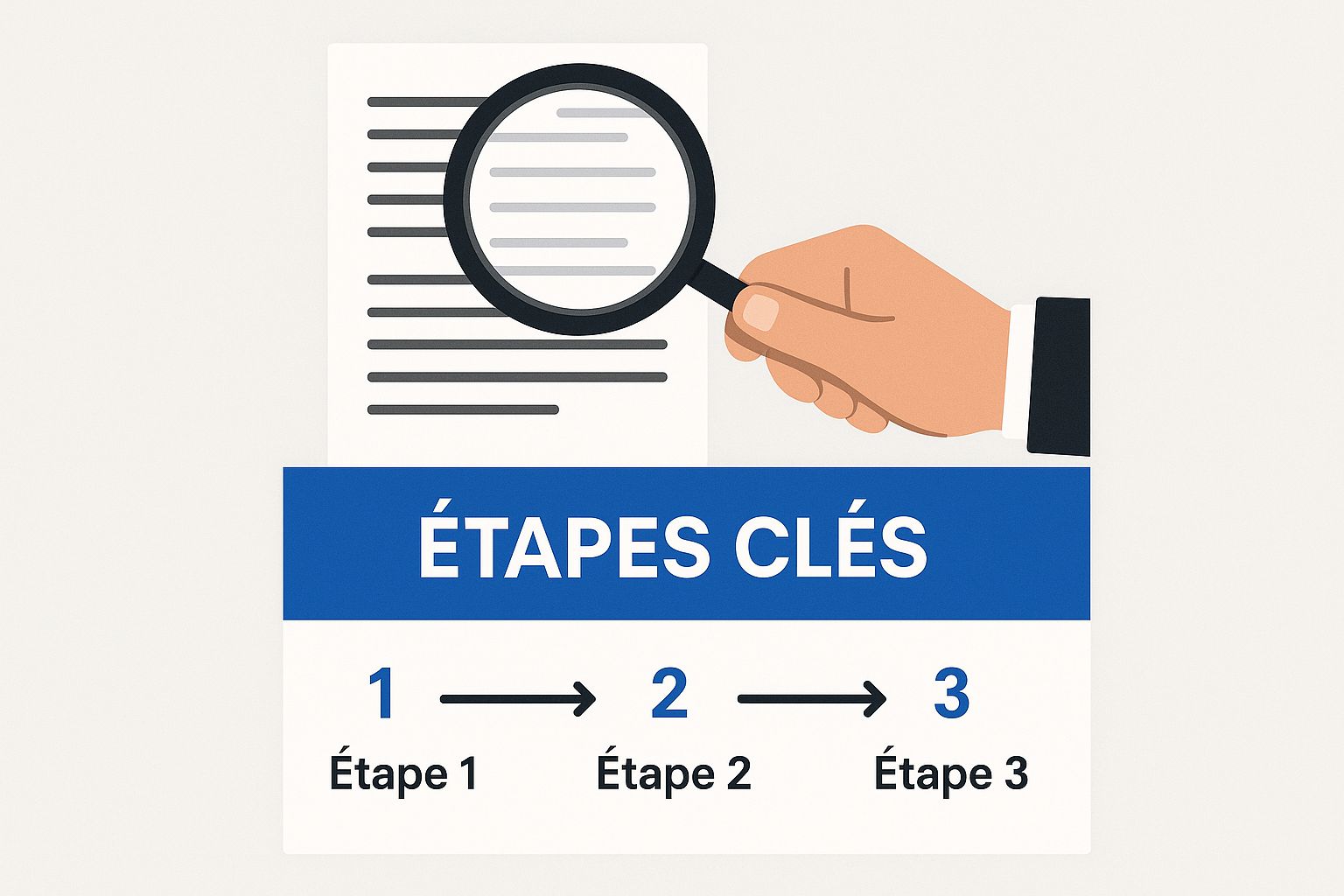 ÉTAPES CLÉS

1 → 2 → 3

Étape 1 Étape 2 Étape 3