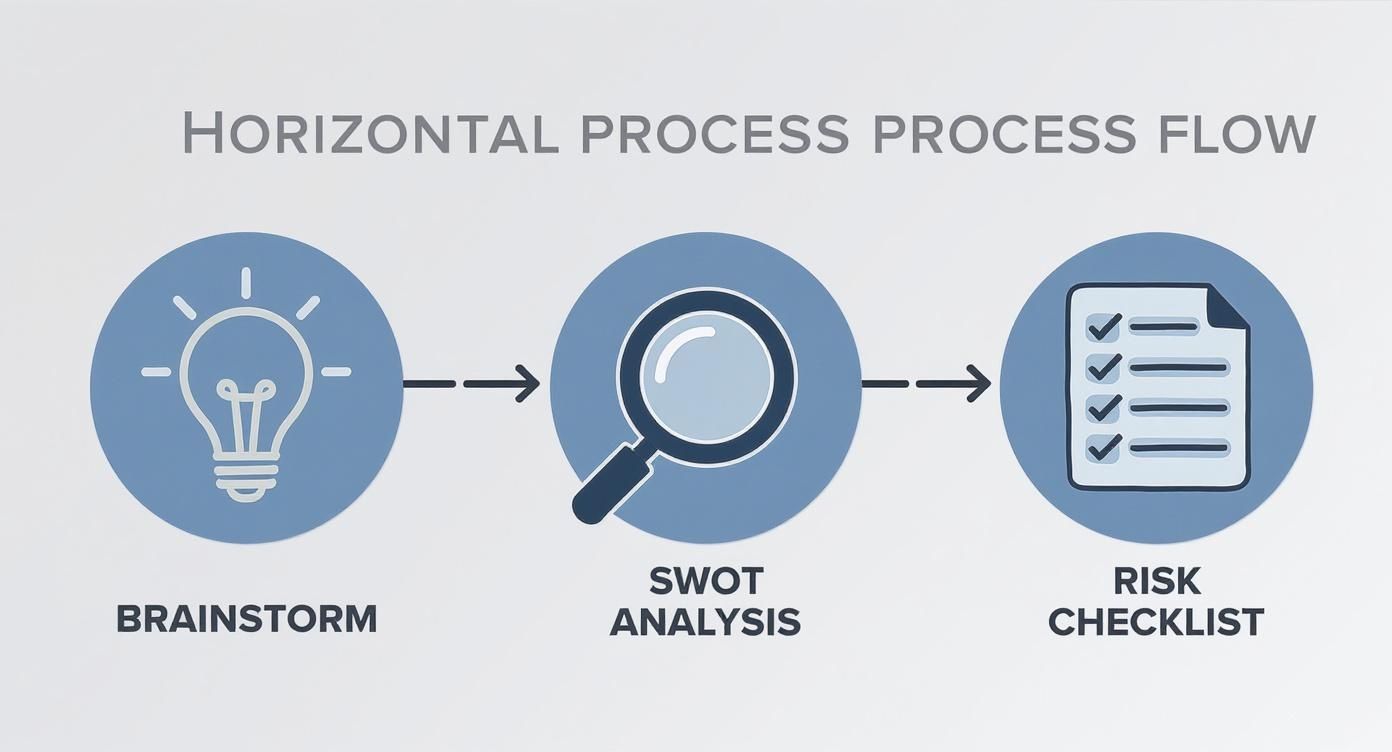 HORIZONTAL PROCESS PROCESS FLOW

BRAINSTORM

SWOT ANALYSIS

RISK CHECKLIST