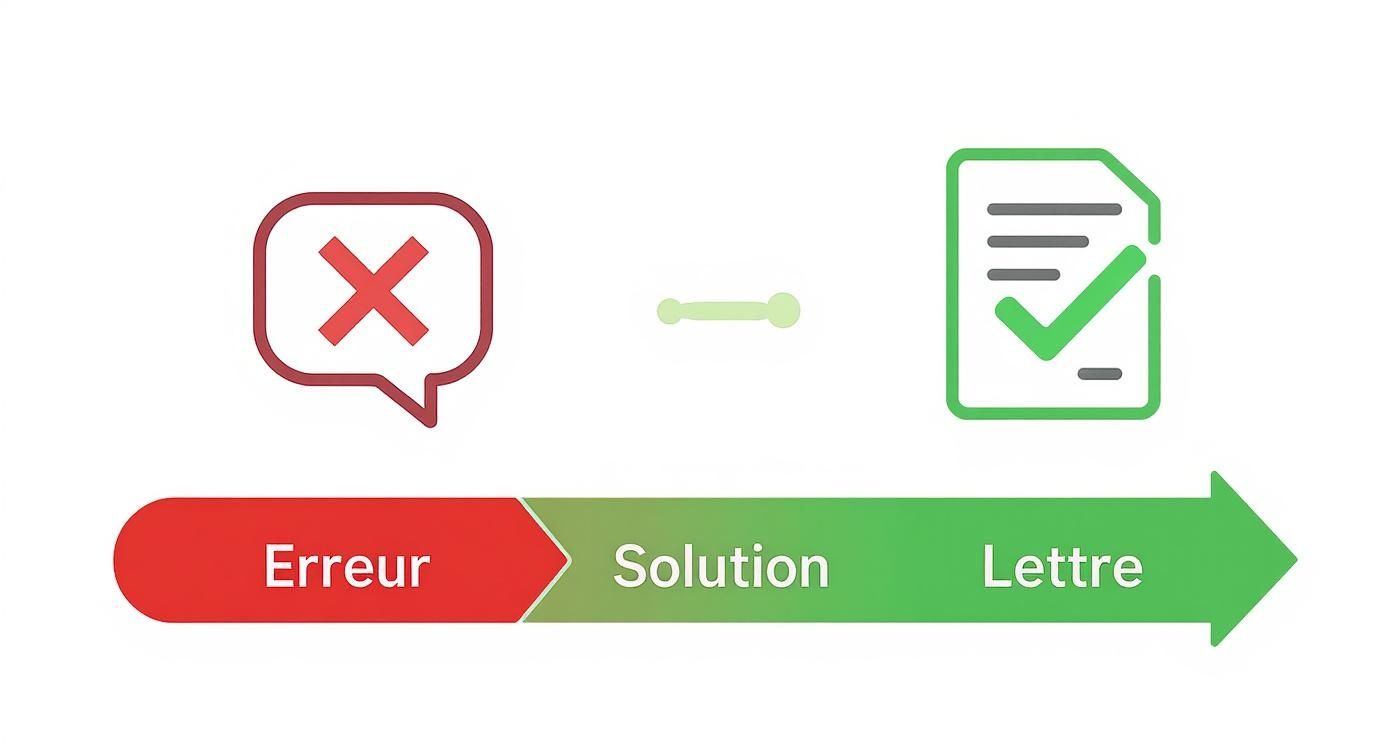 Erreur Solution Lettre