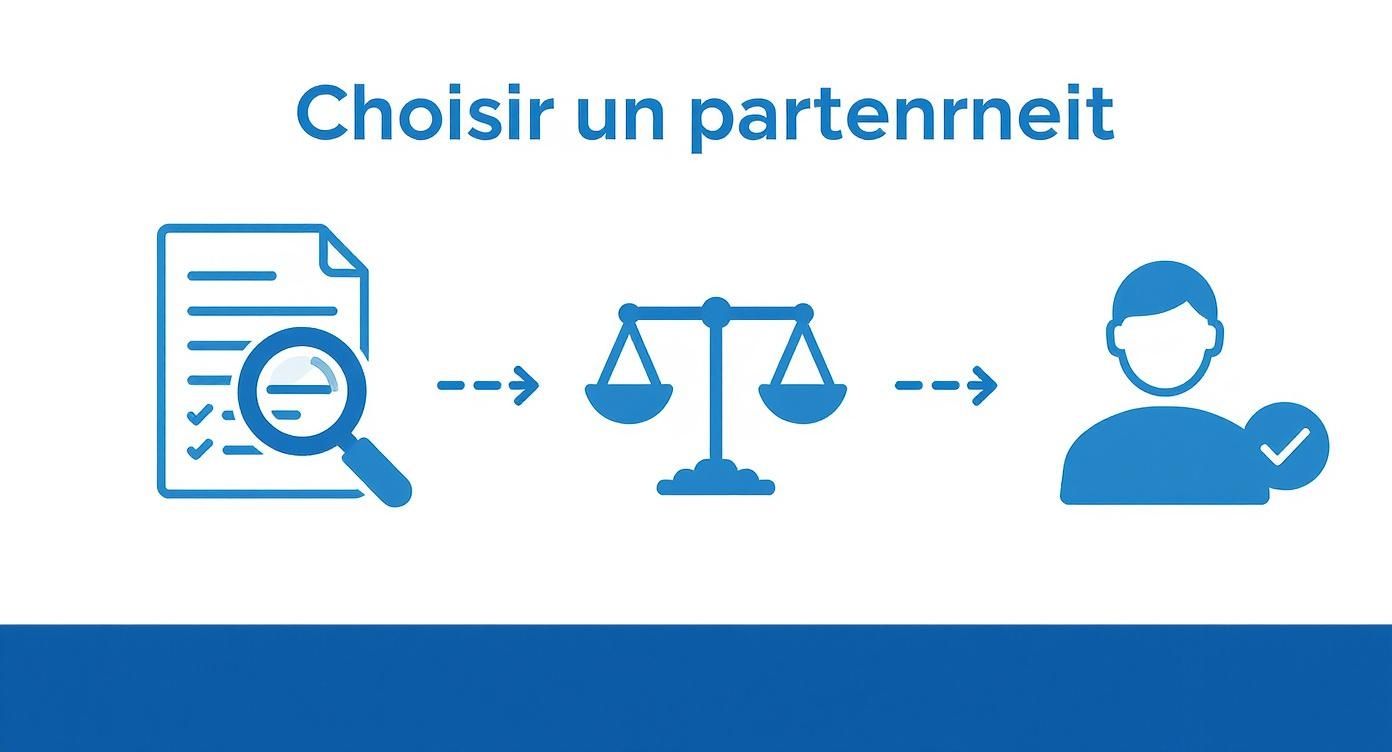 Choisir un partenrneit