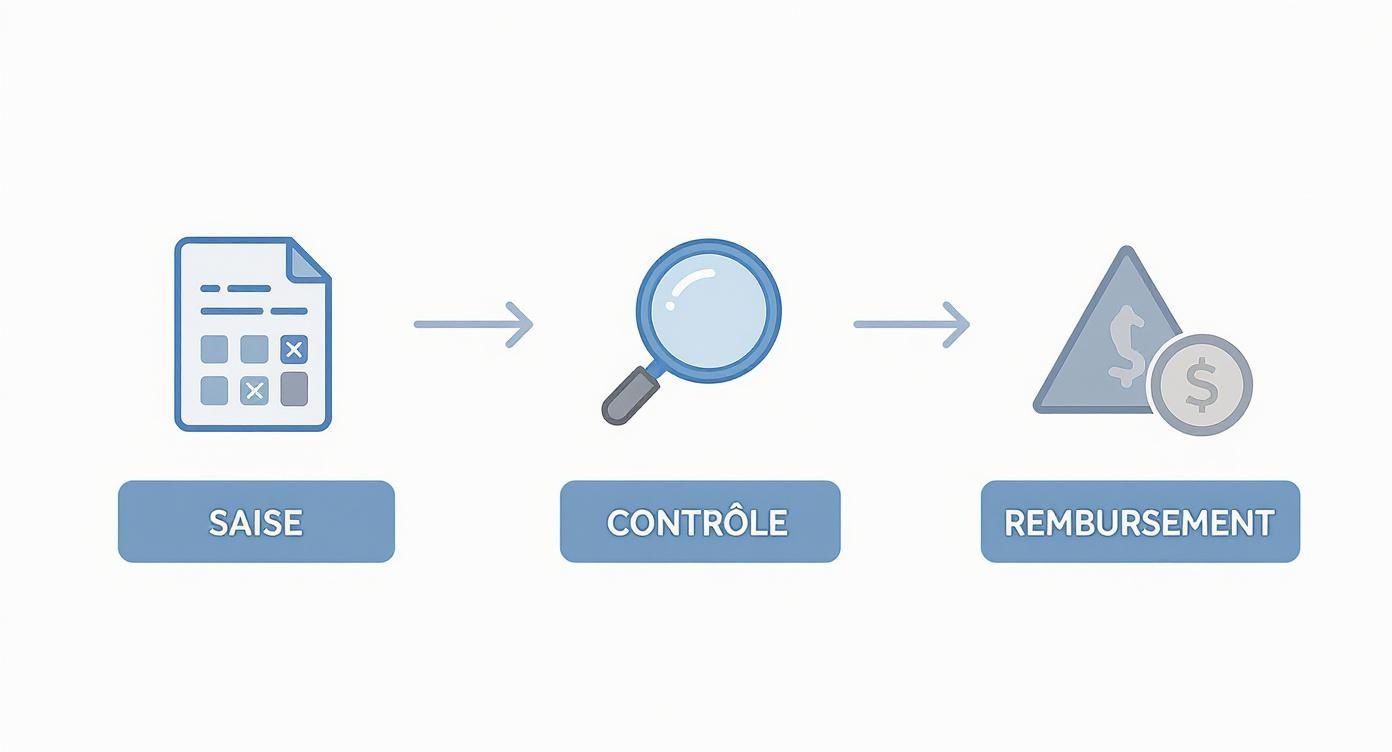 SAISE

CONTRÔLE

REMBURSEMENT