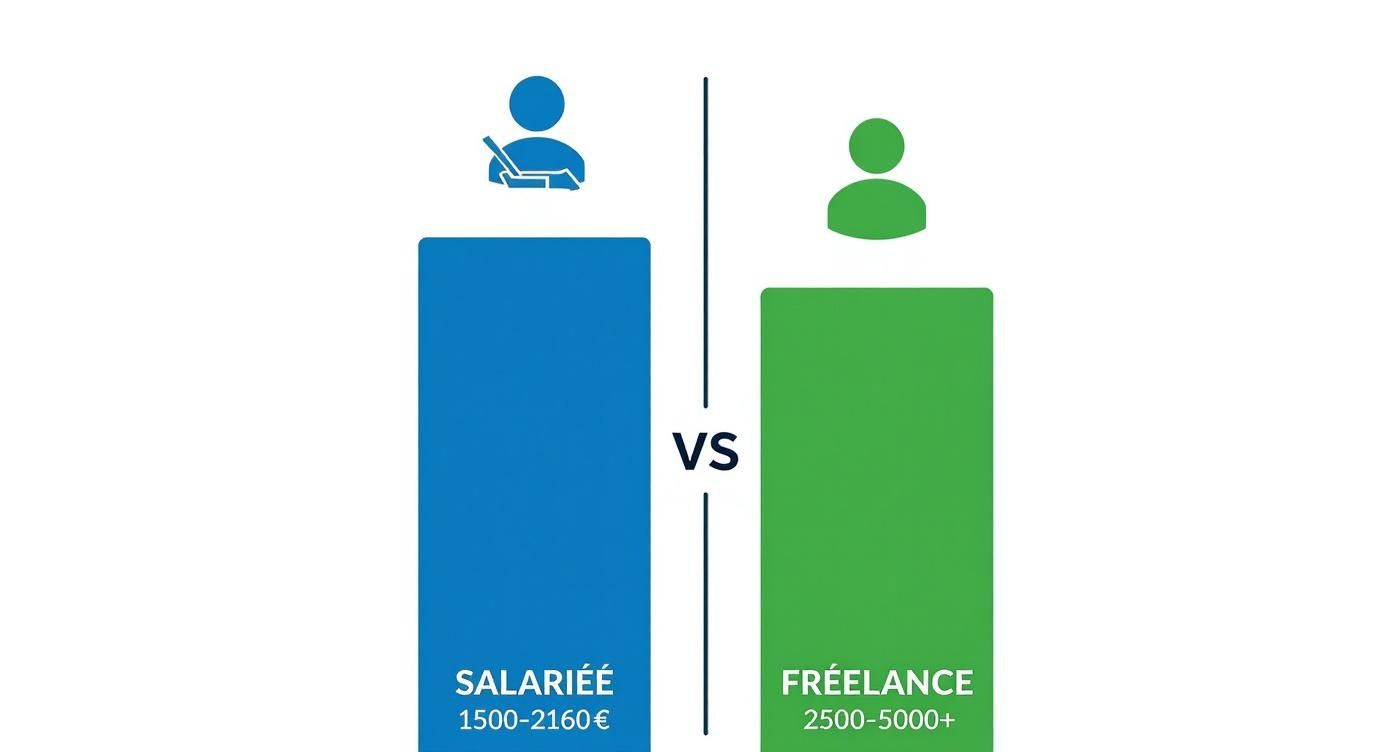 SALARIÉÉ
1500-2160 €

VS

FRÉELANCE
2500-5000+