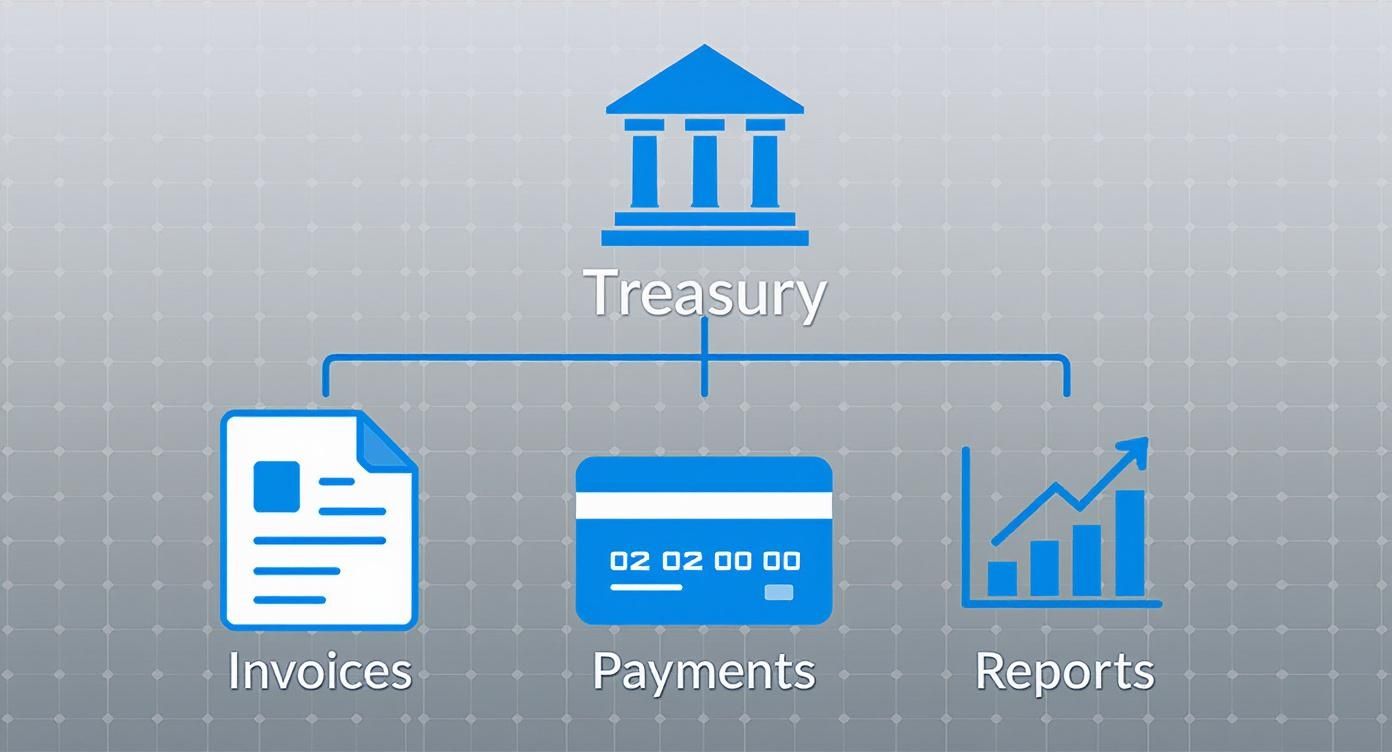 Treasury

Invoices

02 02 00 00

Payments

Reports