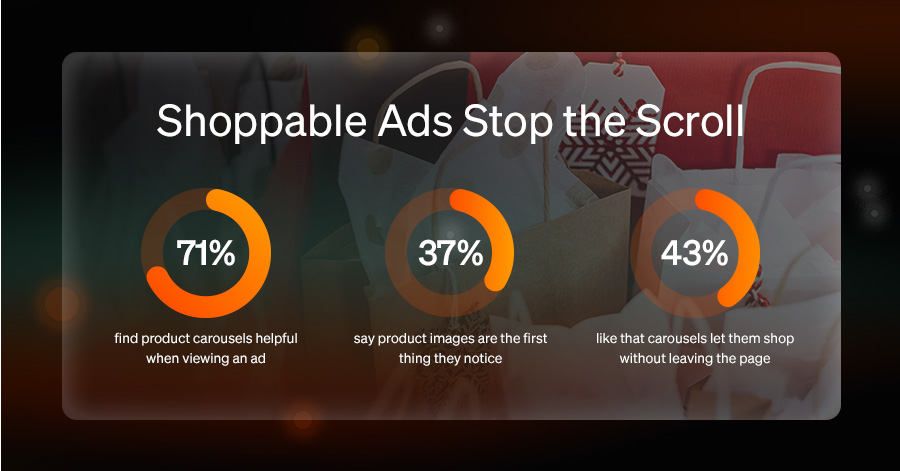 Shoppable Ads Stop the Scroll

71%

find product carousels helpful when viewing an ad

37%

say product images are the first thing they notice

43%

like that carousels let them shop without leaving the page