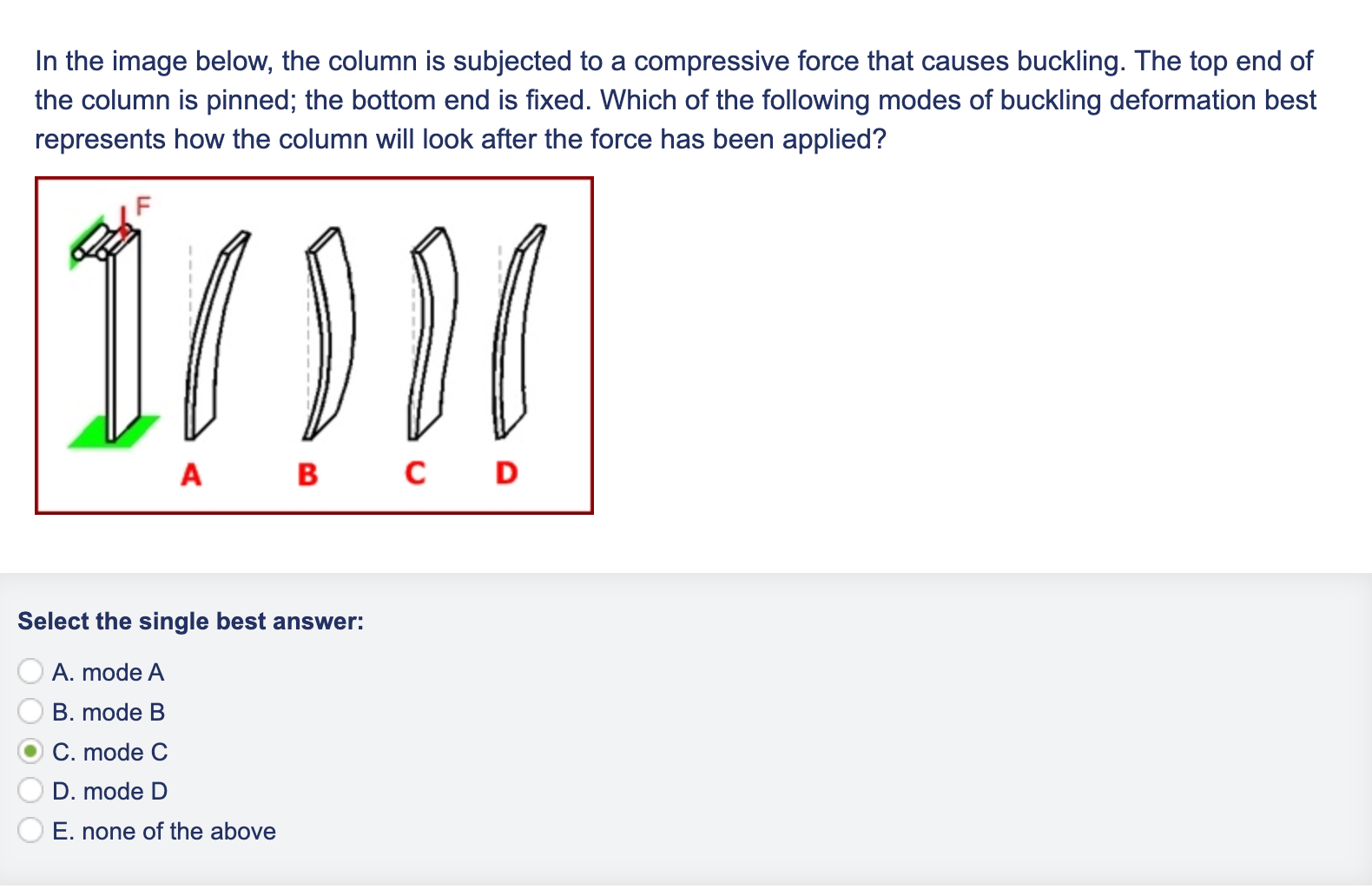 In the image below, the column is subjected to a compressive force that causes buckling. The top end of the column is pinned; the bottom end is fixed. Which of the following modes of buckling deformation best represents how the column will look after the force has been applied?

F

A B C D

Select the single best answer:

A. mode A

B. mode B

C. mode C

D. mode D

E. none of the above