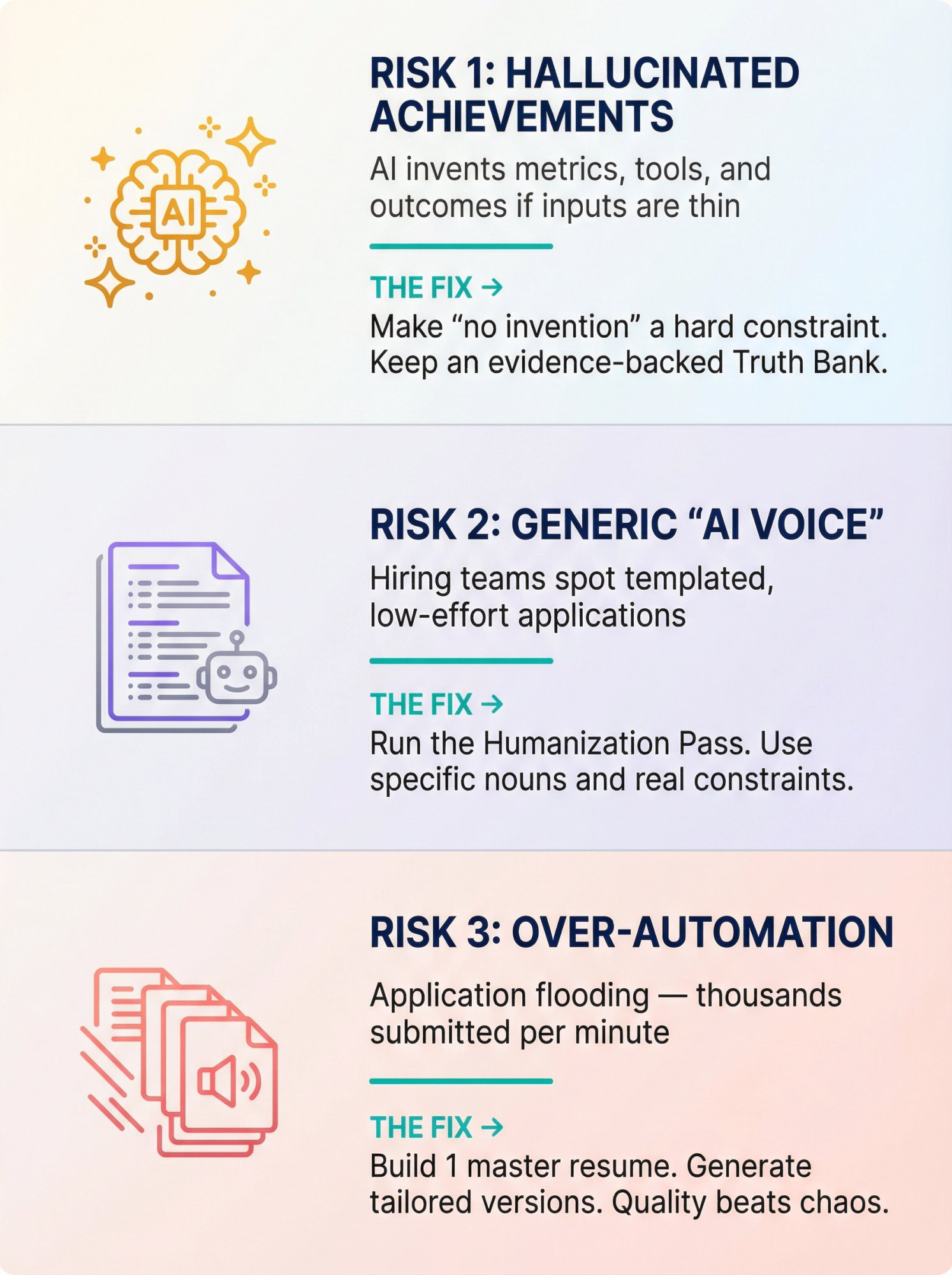 AI

RISK 1: HALLUCINATED ACHIEVEMENTS

AI invents metrics, tools, and outcomes if inputs are thin

THE FIX →

Make “no invention” a hard constraint. Keep an evidence-backed Truth Bank.

RISK 2: GENERIC “AI VOICE”

Hiring teams spot templated, low-effort applications

THE FIX →

Run the Humanization Pass. Use specific nouns and real constraints.

RISK 3: OVER-AUTOMATION

Application flooding — thousands submitted per minute

THE FIX →

Build 1 master resume. Generate tailored versions. Quality beats chaos.