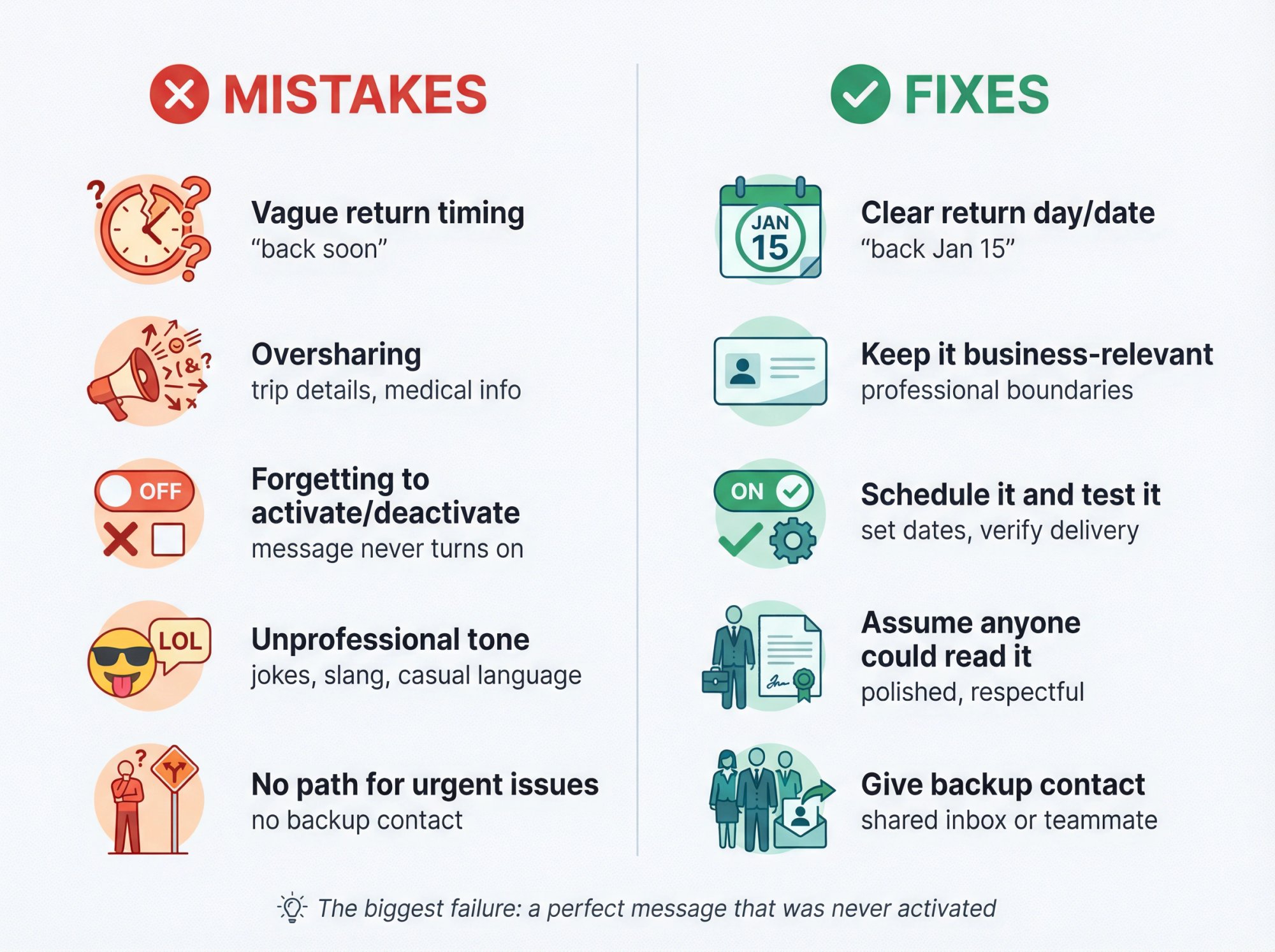 MISTAKES

Vague return timing
“back soon”

Oversharing
trip details, medical info

OFF

Forgetting to activate/deactivate
message never turns on

LOL

Unprofessional tone
jokes, slang, casual language

No path for urgent issues
no backup contact

FIXES

JAN 15

Clear return day/date
“back Jan 15”

Keep it business-relevant
professional boundaries

ON

Schedule it and test it
set dates, verify delivery

Assume anyone could read it
polished, respectful

Give backup contact
shared inbox or teammate

The biggest failure: a perfect message that was never activated