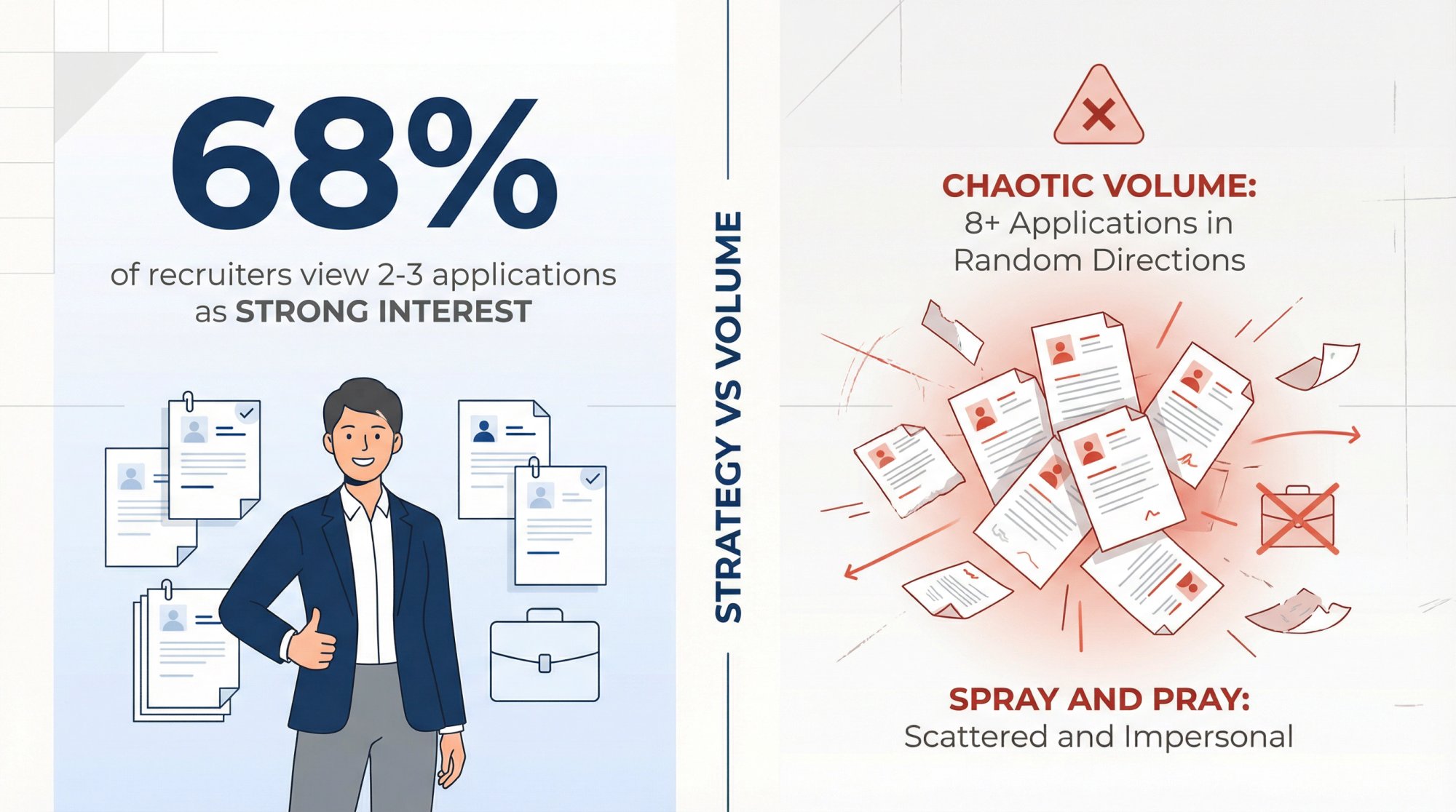 68%

of recruiters view 2-3 applications as STRONG INTEREST

STRATEGY VS VOLUME

CHAOTIC VOLUME:
8+ Applications in Random Directions

SPRAY AND PRAY:
Scattered and Impersonal