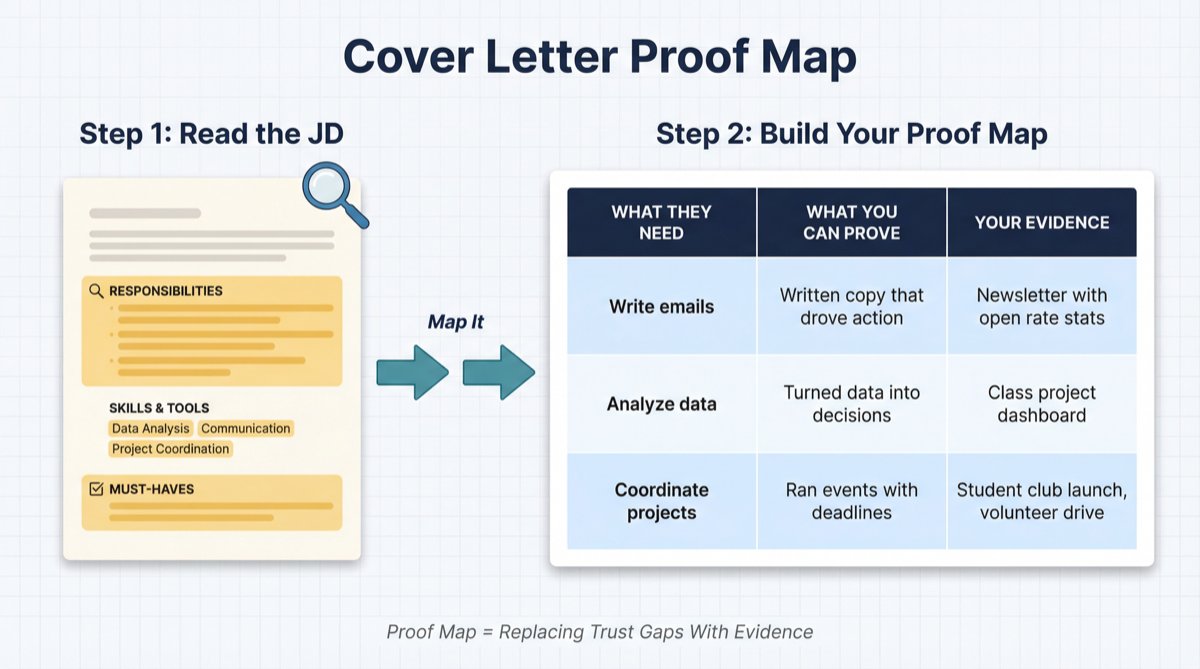 Cover Letter Proof Map

Step 1: Read the JD

RESPONSIBILITIES

SKILLS & TOOLS
Data Analysis Communication
Project Coordination

MUST-HAVES

Map It

Step 2: Build Your Proof Map

| WHAT THEY NEED | WHAT YOU CAN PROVE | YOUR EVIDENCE |
|---|---|---|
| Write emails | Written copy that drove action | Newsletter with open rate stats |
| Analyze data | Turned data into decisions | Class project dashboard |
| Coordinate projects | Ran events with deadlines | Student club launch, volunteer drive |

Proof Map = Replacing Trust Gaps With Evidence