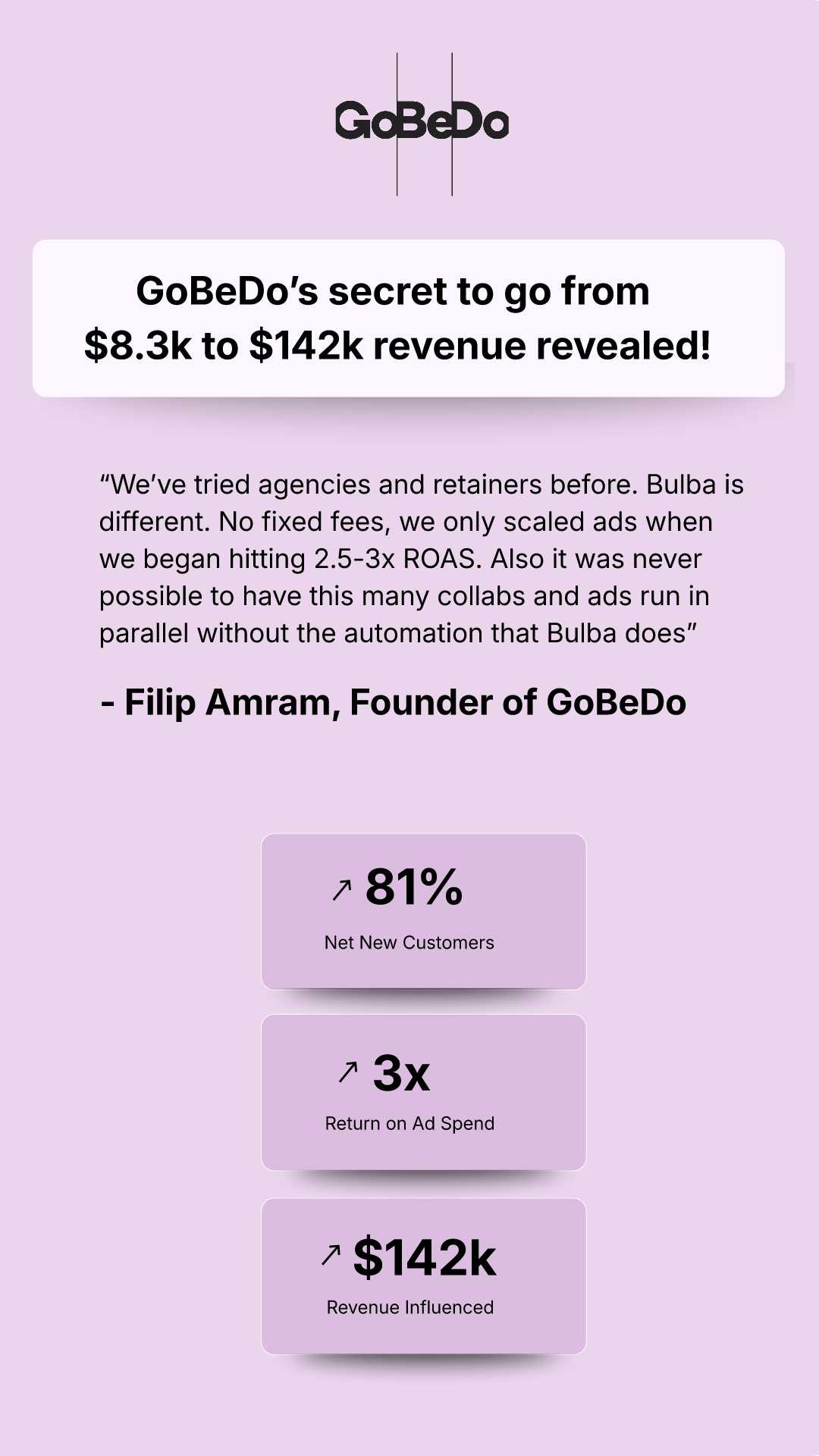 GoBeDo

GoBeDo's secret to go from $8.3k to $142k revenue revealed!

"We've tried agencies and retainers before. Bulba is different. No fixed fees, we only scaled ads when we began hitting 2.5-3x ROAS. Also it was never possible to have this many collabs and ads run in parallel without the automation that Bulba does"

- Filip Amram, Founder of GoBeDo

↗ 81%
Net New Customers

↗ 3x
Return on Ad Spend

↗ $142k
Revenue Influenced