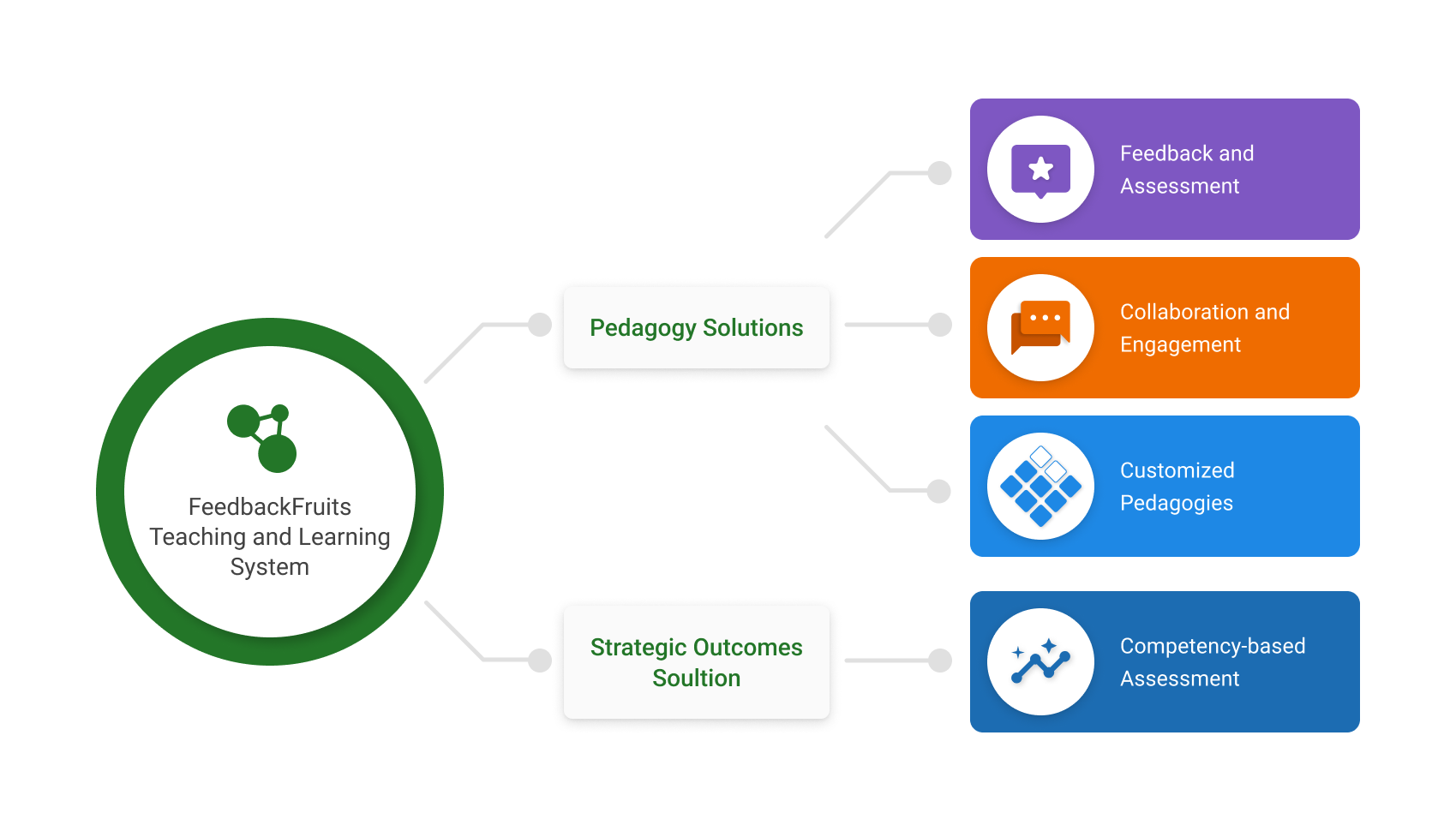 FeedbackFruits Teaching and Learning System

Pedagogy Solutions

Strategic Outcomes Soultion

Feedback and Assessment

Collaboration and Engagement

Customized Pedagogies

Competency-based Assessment